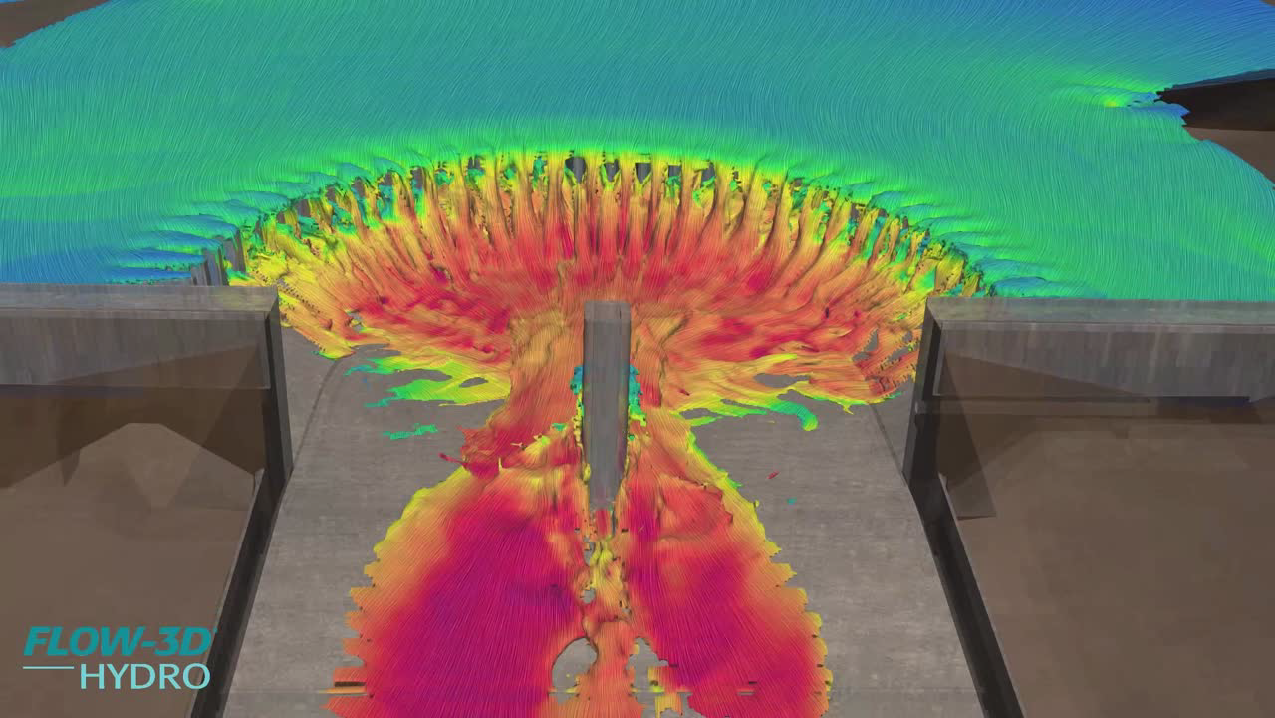 FLOW-3D
HYDRO