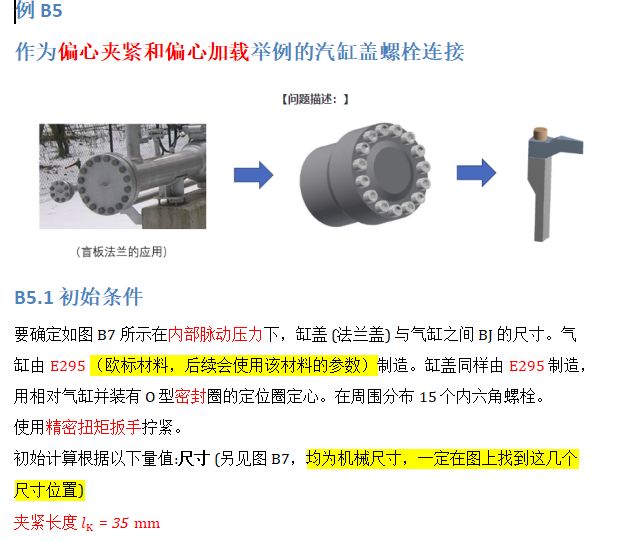 例 B5

作为偏心夹紧和偏心加载举例的汽缸盖螺栓连接

【问题描述：】

（盲板法兰的应用）

B5.1 初始条件

要确定如图 B7 所示在内部脉动压力下，缸盖 (法兰盖) 与气缸之间 BJ 的尺寸。气缸由 E295（欧标材料，后续会使用该材料的参数）制造。缸盖同样由 E295 制造，用相对气缸并装有 O 型密封圈的定位圈定心。在周围分布 15 个内六角螺栓。

使用精密扭矩扳手拧紧。

初始计算根据以下量值:尺寸 (另见图 B7，均为机械尺寸，一定在图上找到这几个尺寸位置)

夹紧长度 $l_K$ = 35 mm