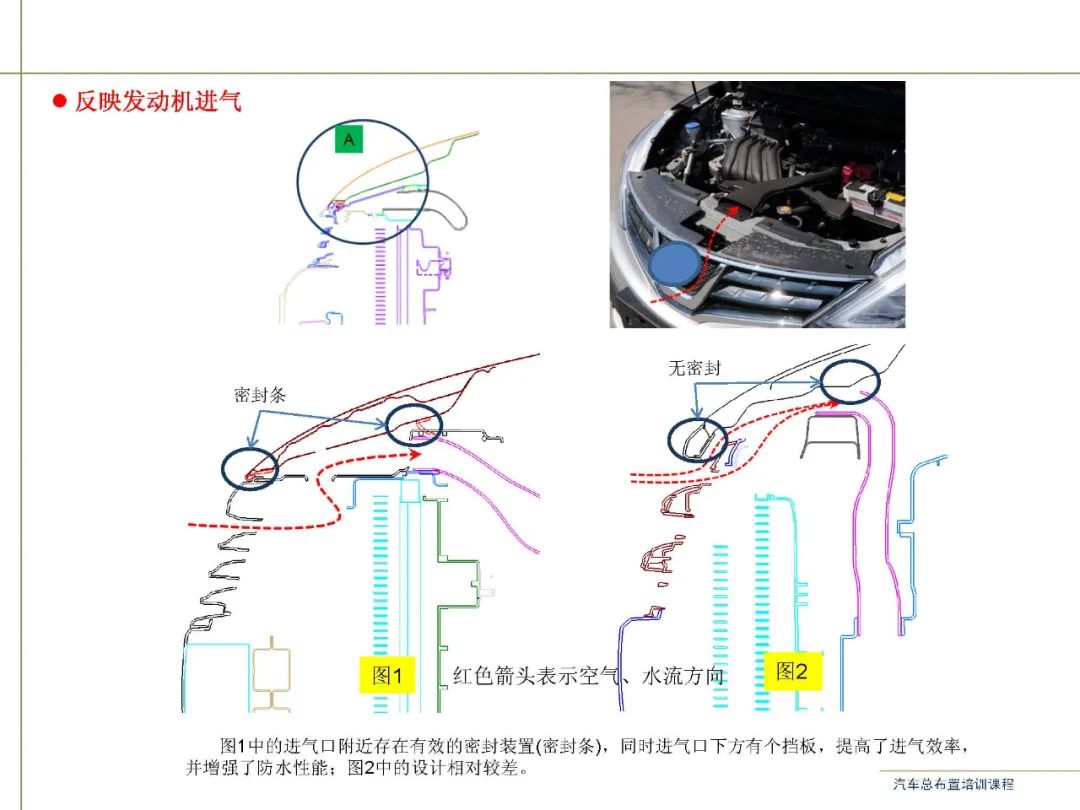 ● 反映发动机进气

A

密封条

无密封

图1

红色箭头表示空气、水流方向

图2

图1中的进气口附近存在有效的密封装置(密封条)，同时进气口下方有个挡板，提高了进气效率，并增强了防水性能；图2中的设计相对较差。

汽车总布置培训课程