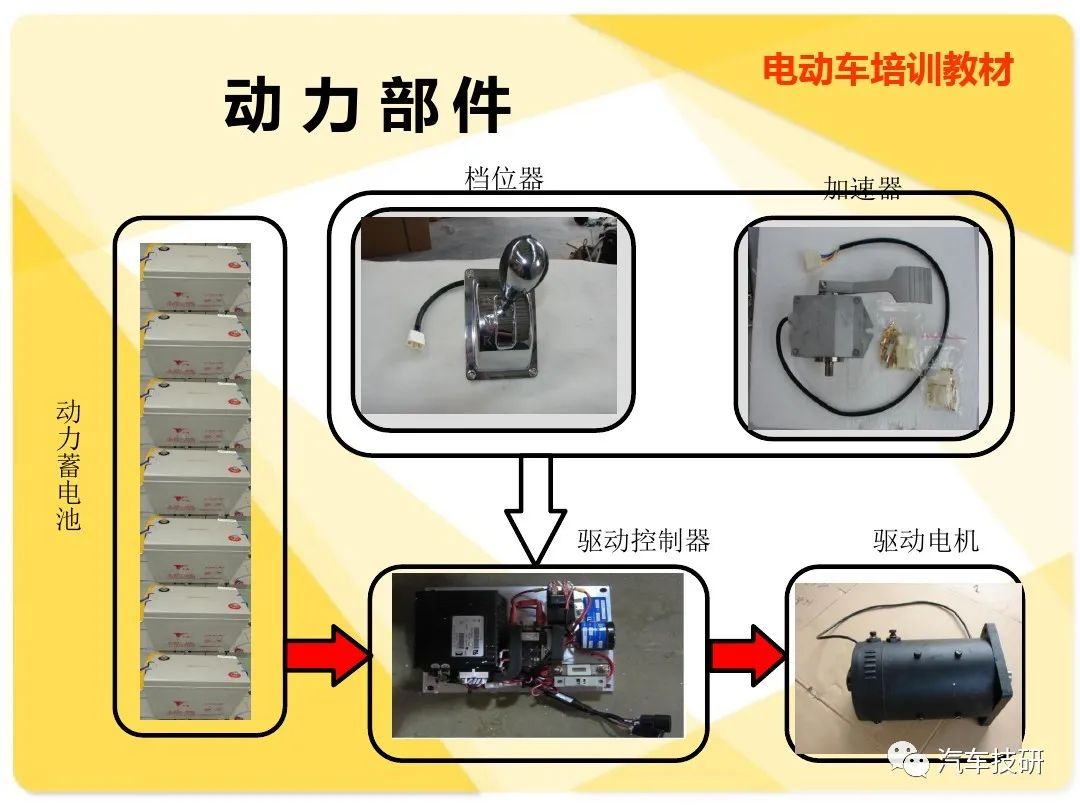 电动车培训教材

动力部件

档位器

加速器

动力蓄电池

驱动控制器

驱动电机

汽车技研