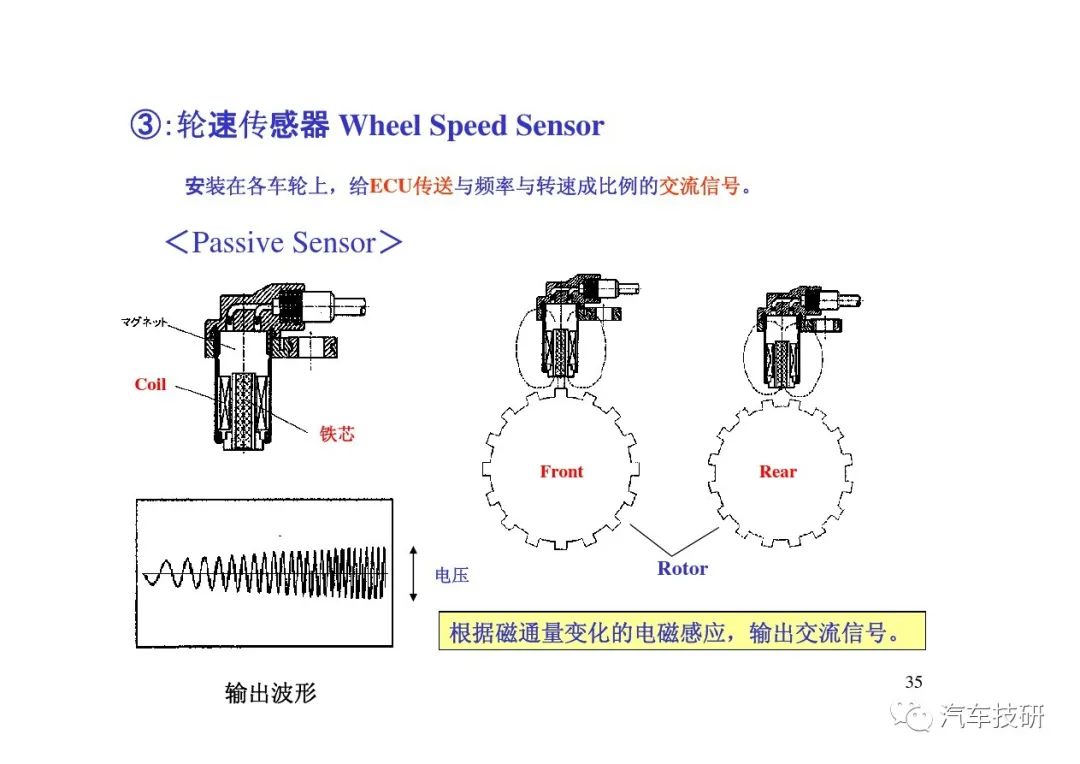 ③:轮速传感器 Wheel Speed Sensor

安装在各车轮上，给ECU传送与频率与转速成比例的交流信号。

＜Passive Sensor＞

マグネット

Coil

铁芯

Front

Rear

Rotor

电压

根据磁通量变化的电磁感应，输出交流信号。

输出波形

35

汽车技研