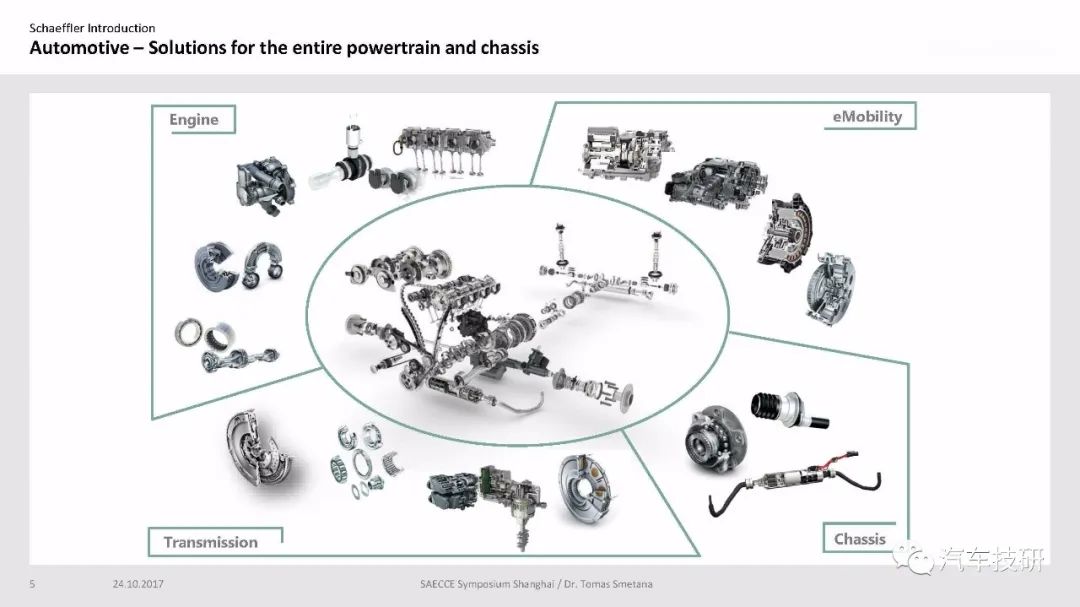 Schaeffler Introduction
Automotive – Solutions for the entire powertrain and chassis

Engine

eMobility

Transmission

Chassis

5 24.10.2017 SAECCE Symposium Shanghai / Dr. Tomas Smetana

汽车技研