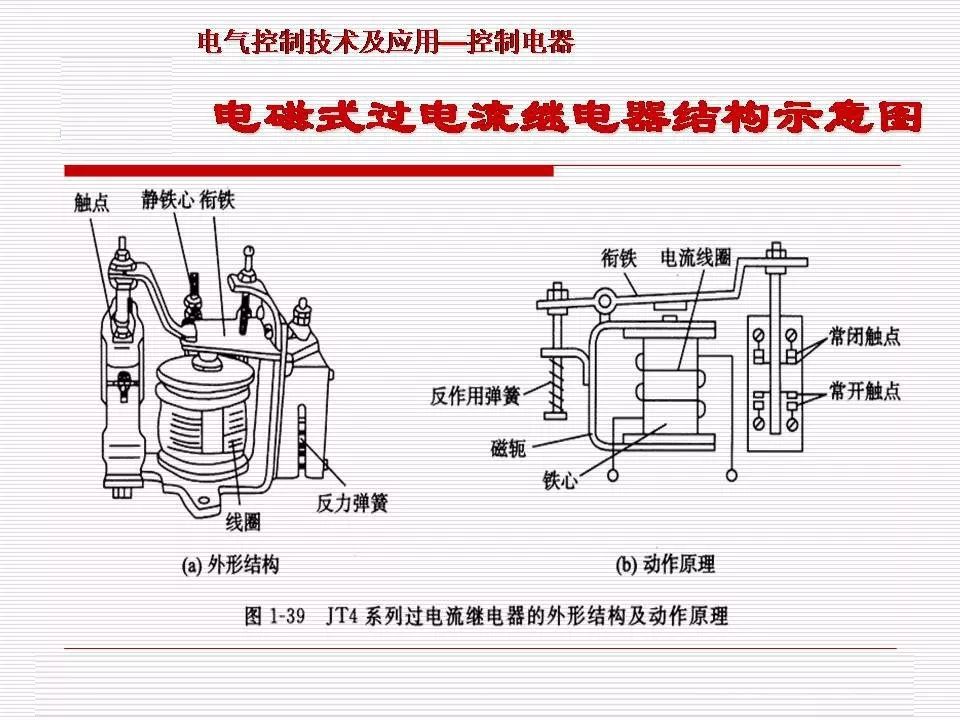 电气控制技术及应用—控制电器

电磁式过电流继电器结构示意图

触点
静铁心
衔铁
线圈
反力弹簧
(a) 外形结构

衔铁
电流线圈
常闭触点
常开触点
反作用弹簧
磁轭
铁心
(b) 动作原理

图 1-39　JT4 系列过电流继电器的外形结构及动作原理