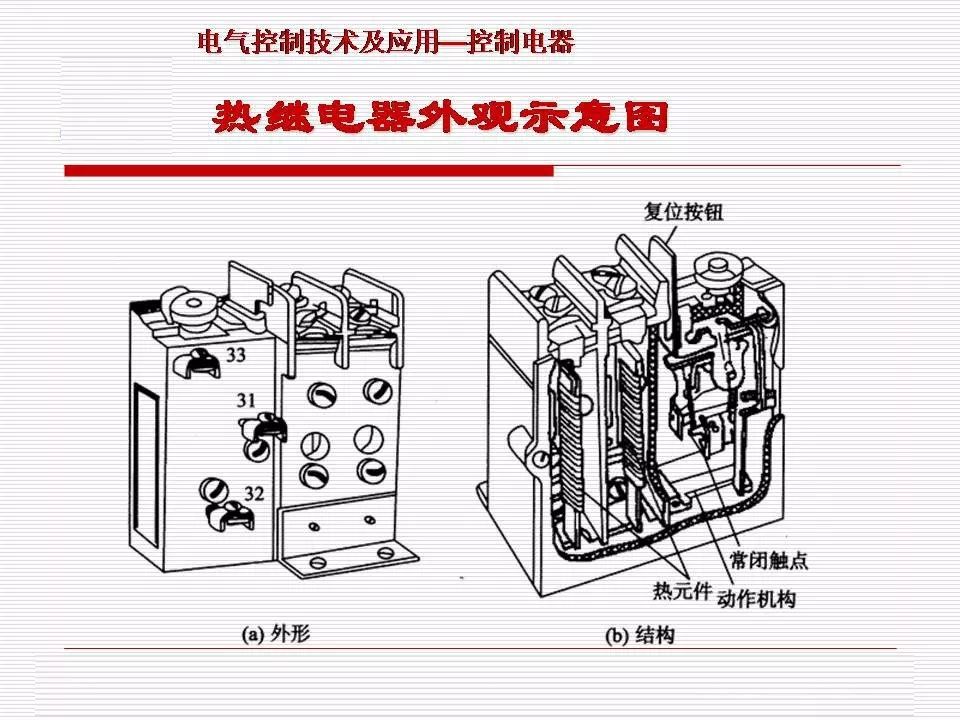 电气控制技术及应用—控制电器

热继电器外观示意图

33

31

32

(a) 外形

复位按钮

常闭触点

热元件

动作机构

(b) 结构