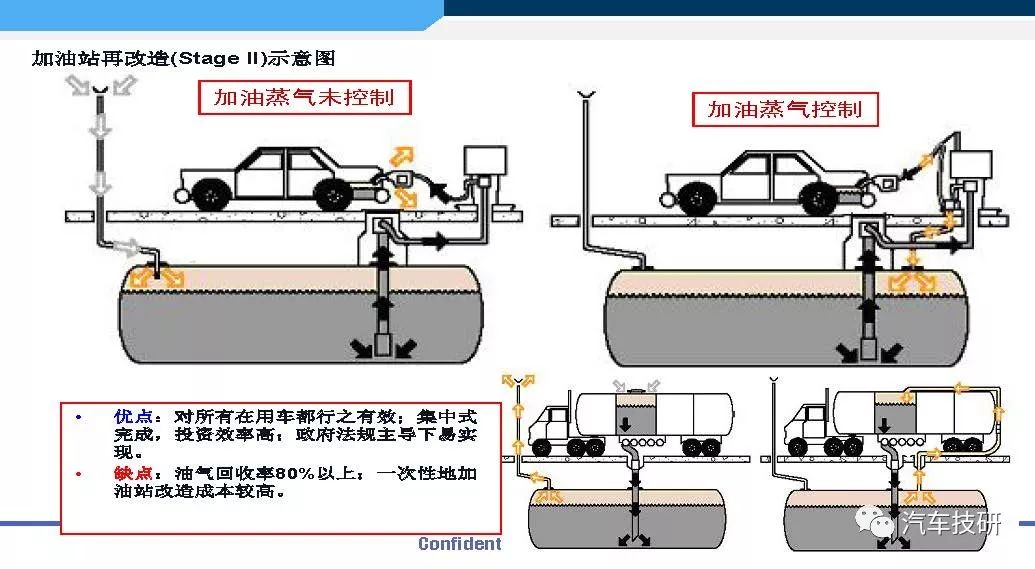 加油站再改造(Stage II)示意图

加油蒸气未控制

加油蒸气控制

• 优点：对所有在用车都行之有效；集中式完成，投资效率高；政府法规主导下易实现。
• 缺点：油气回收率80%以上；一次性地加油站改造成本较高。

Confident

汽车技研