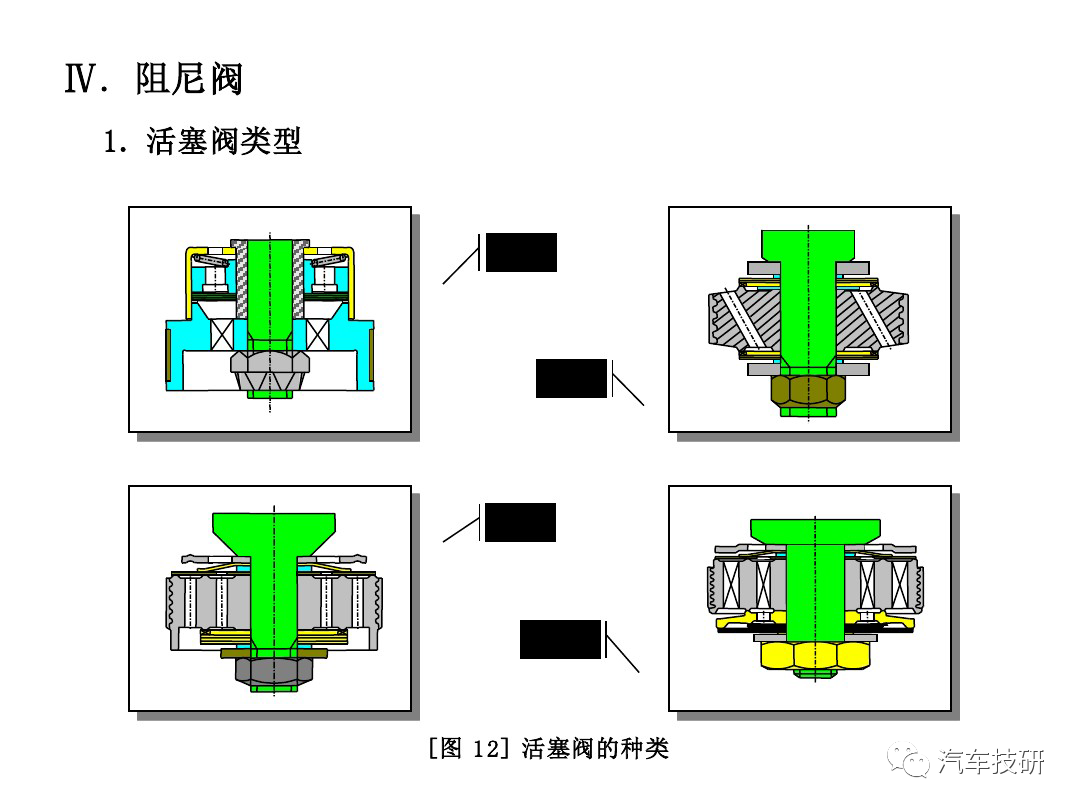 Ⅳ. 阻尼阀

1. 活塞阀类型

[图 12] 活塞阀的种类

汽车技研