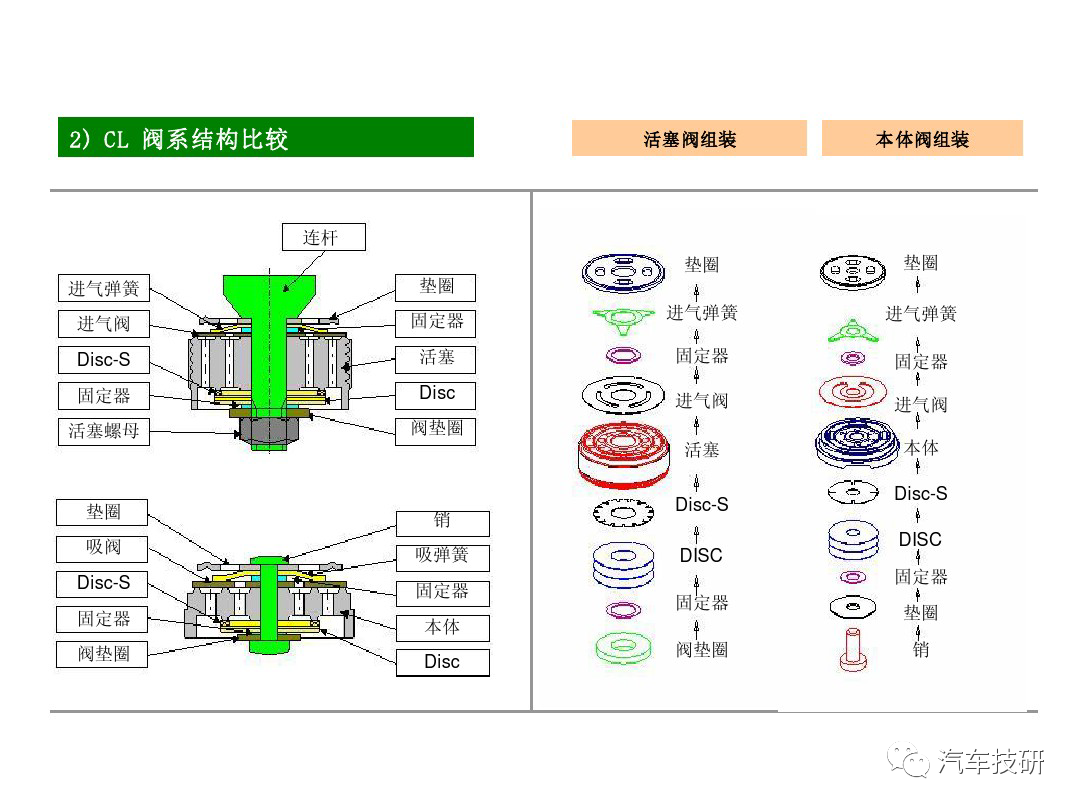 2) CL 阀系结构比较

活塞阀组装

本体阀组装

连杆

进气弹簧

进气阀

Disc-S

固定器

活塞螺母

垫圈

固定器

活塞

Disc

阀垫圈

垫圈

吸阀

Disc-S

固定器

阀垫圈

销

吸弹簧

固定器

本体

Disc

垫圈

进气弹簧

固定器

进气阀

活塞

Disc-S

DISC

固定器

阀垫圈

垫圈

进气弹簧

固定器

进气阀

本体

Disc-S

DISC

固定器

垫圈

销

汽车技研