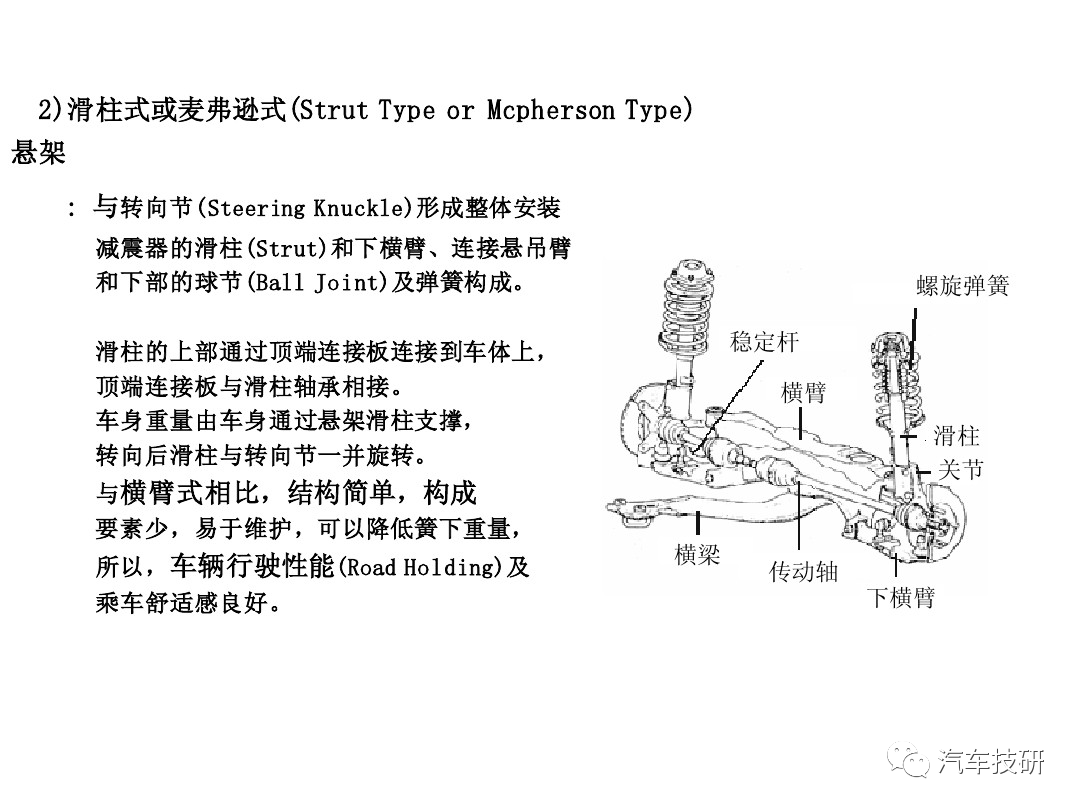 2)滑柱式或麦弗逊式(Strut Type or Mcpherson Type)悬架

: 与转向节(Steering Knuckle)形成整体安装减震器的滑柱(Strut)和下横臂、连接悬吊臂和下部的球节(Ball Joint)及弹簧构成。

滑柱的上部通过顶端连接板连接到车体上，顶端连接板与滑柱轴承相接。
车身重量由车身通过悬架滑柱支撑，转向后滑柱与转向节一并旋转。
与横臂式相比，结构简单，构成要素少，易于维护，可以降低簧下重量，所以，车辆行驶性能(Road Holding)及乘车舒适感良好。

螺旋弹簧
稳定杆
横臂
滑柱
关节
横梁
传动轴
下横臂

汽车技研