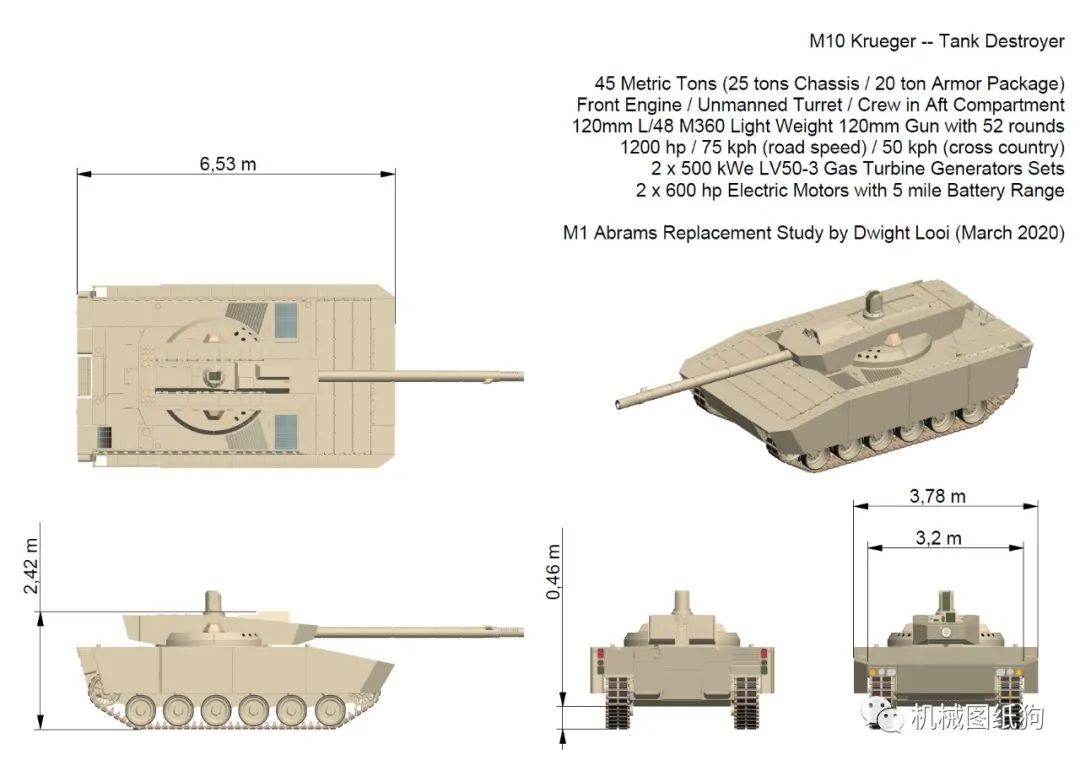 M10 Krueger -- Tank Destroyer

45 Metric Tons (25 tons Chassis / 20 ton Armor Package)
Front Engine / Unmanned Turret / Crew in Aft Compartment
120mm L/48 M360 Light Weight 120mm Gun with 52 rounds
1200 hp / 75 kph (road speed) / 50 kph (cross country)
2 x 500 kWe LV50-3 Gas Turbine Generators Sets
2 x 600 hp Electric Motors with 5 mile Battery Range

M1 Abrams Replacement Study by Dwight Looi (March 2020)

6,53 m

2,42 m

0,46 m

3,78 m

3,2 m

机械图纸狗