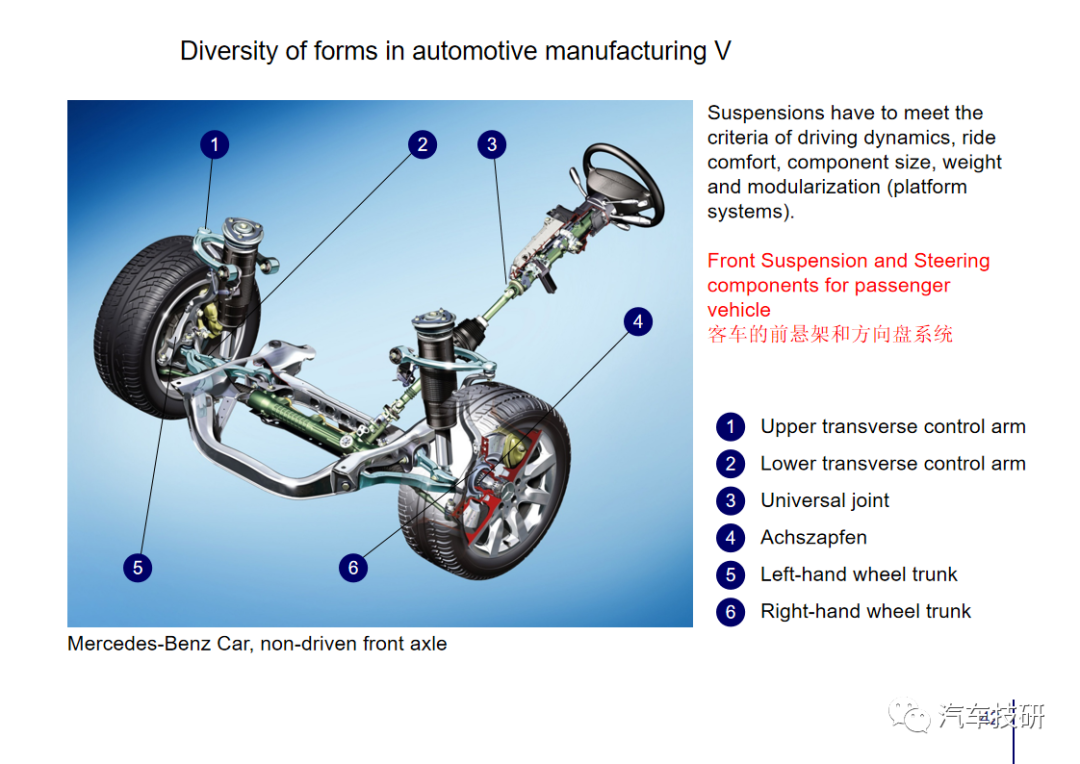 Diversity of forms in automotive manufacturing V

1
2
3
4
5
6

Mercedes-Benz Car, non-driven front axle

Suspensions have to meet the criteria of driving dynamics, ride comfort, component size, weight and modularization (platform systems).

Front Suspension and Steering components for passenger vehicle
客车的前悬架和方向盘系统

1 Upper transverse control arm
2 Lower transverse control arm
3 Universal joint
4 Achszapfen
5 Left-hand wheel trunk
6 Right-hand wheel trunk

汽车技研