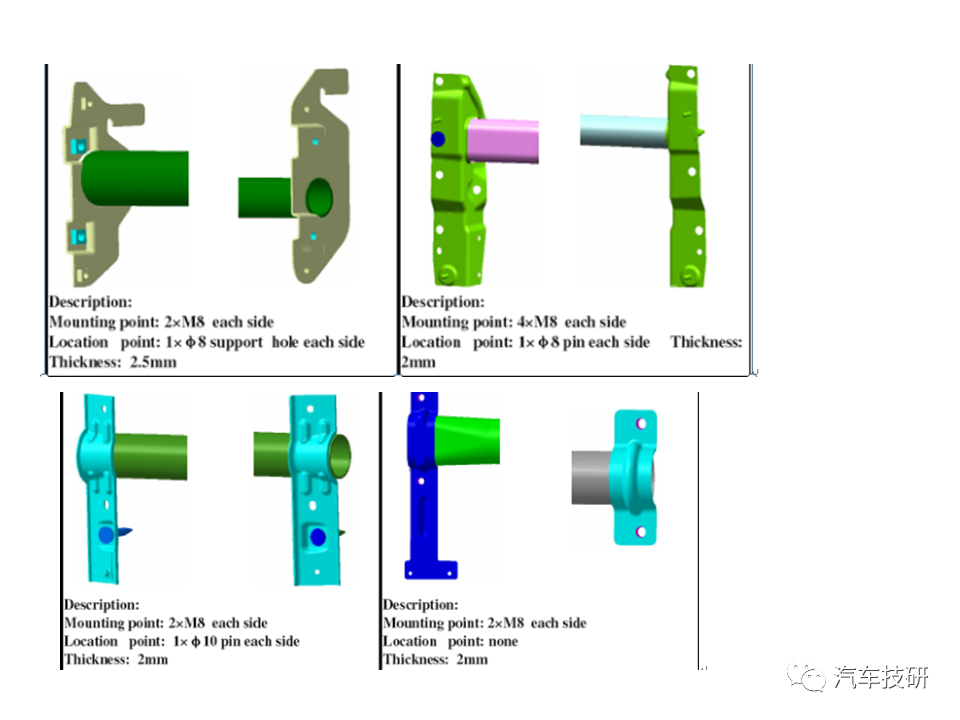 Description:
Mounting point: 2×M8 each side
Location point: 1×ϕ8 support hole each side
Thickness: 2.5mm

Description:
Mounting point: 4×M8 each side
Location point: 1×ϕ8 pin each side Thickness: 2mm

Description:
Mounting point: 2×M8 each side
Location point: 1×ϕ10 pin each side
Thickness: 2mm

Description:
Mounting point: 2×M8 each side
Location point: none
Thickness: 2mm

汽车技研