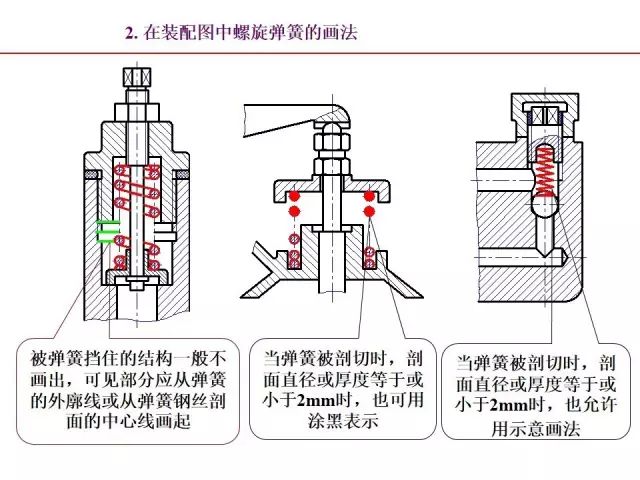 2. 在装配图中螺旋弹簧的画法

被弹簧挡住的结构一般不画出，可见部分应从弹簧的外廓线或从弹簧钢丝剖面的中心线画起

当弹簧被剖切时，剖面直径或厚度等于或小于2mm时，也可用涂黑表示

当弹簧被剖切时，剖面直径或厚度等于或小于2mm时，也允许用示意画法