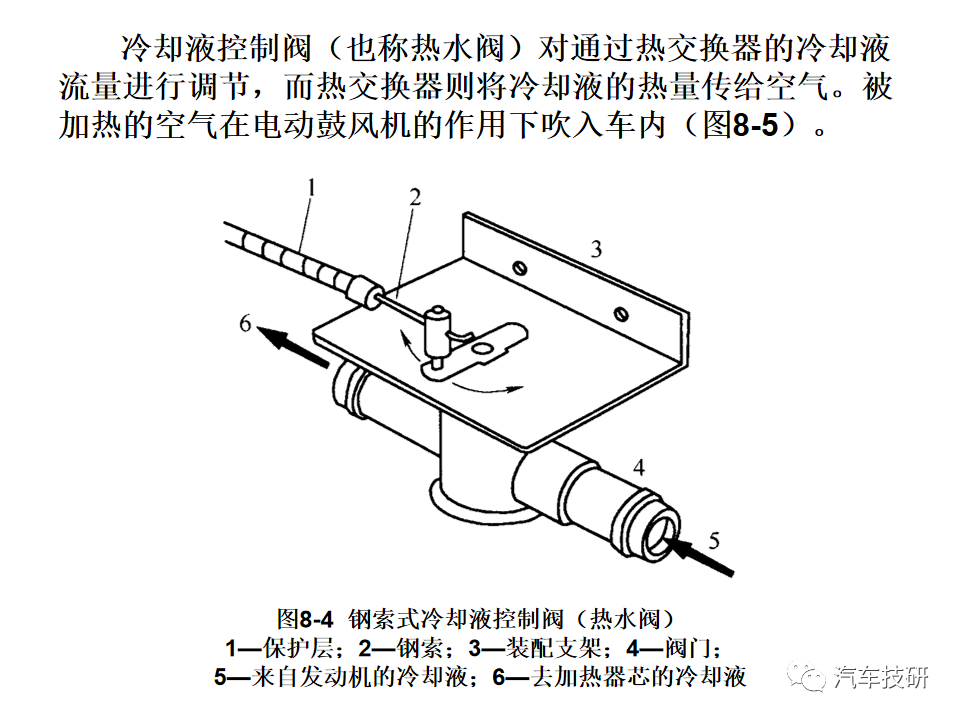 冷却液控制阀（也称热水阀）对通过热交换器的冷却液流量进行调节，而热交换器则将冷却液的热量传给空气。被加热的空气在电动鼓风机的作用下吹入车内（图8-5）。

1
2
3
6
4
5

图8-4 钢索式冷却液控制阀（热水阀）
1—保护层；2—钢索；3—装配支架；4—阀门；
5—来自发动机的冷却液；6—去加热器芯的冷却液

汽车技研