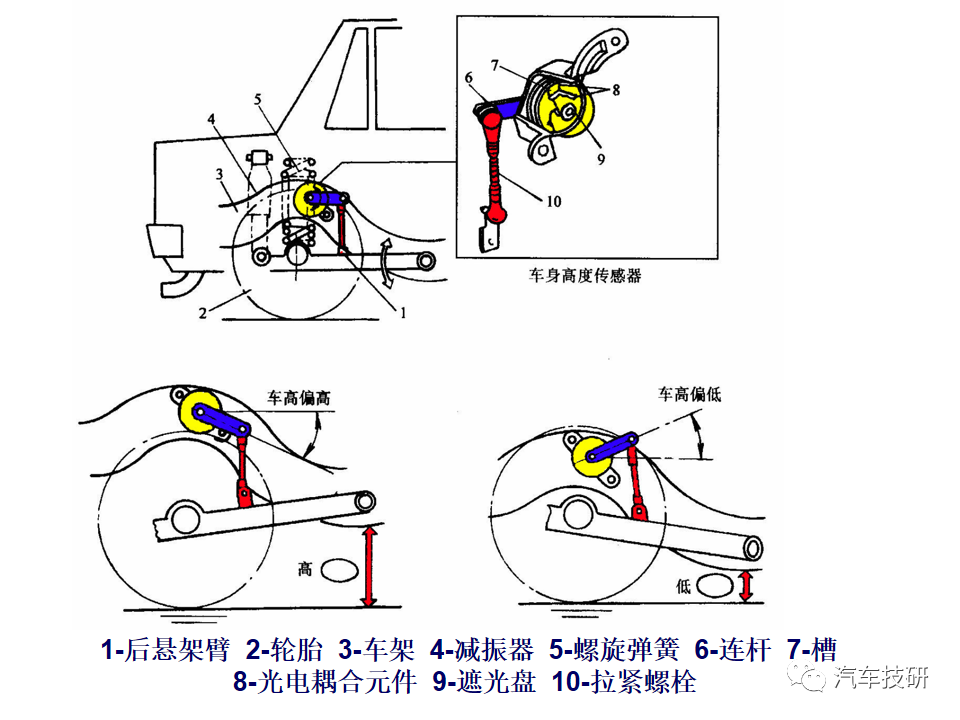 5
4
3
2
1
7
6
8
9
10
车身高度传感器

车高偏高
高

车高偏低
低

1-后悬架臂 2-轮胎 3-车架 4-减振器 5-螺旋弹簧 6-连杆 7-槽
8-光电耦合元件 9-遮光盘 10-拉紧螺栓

汽车技研