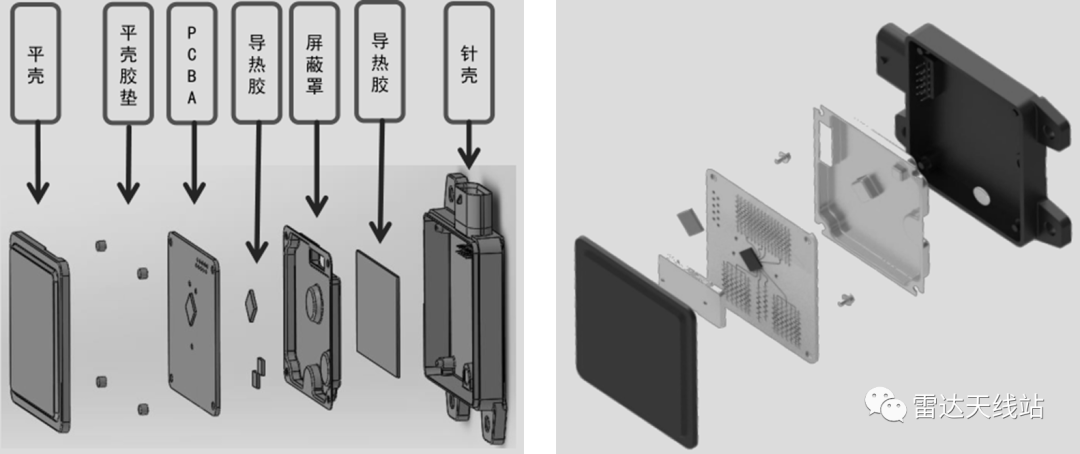 平壳

平壳胶垫

PCBA

导热胶

屏蔽罩

导热胶

针壳

雷达天线站