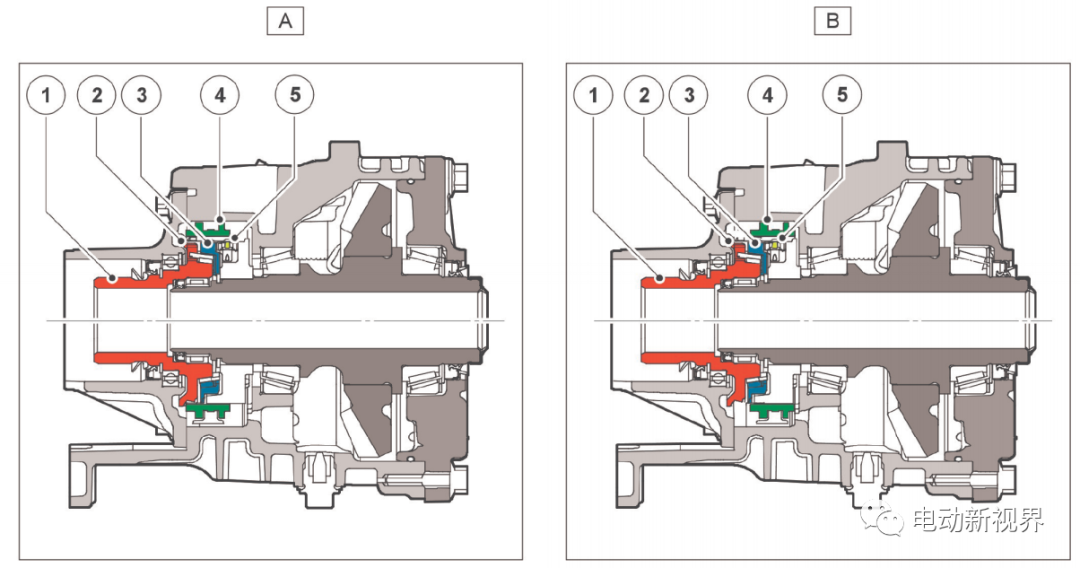 A

1 2 3 4 5

B

1 2 3 4 5

电动新视界