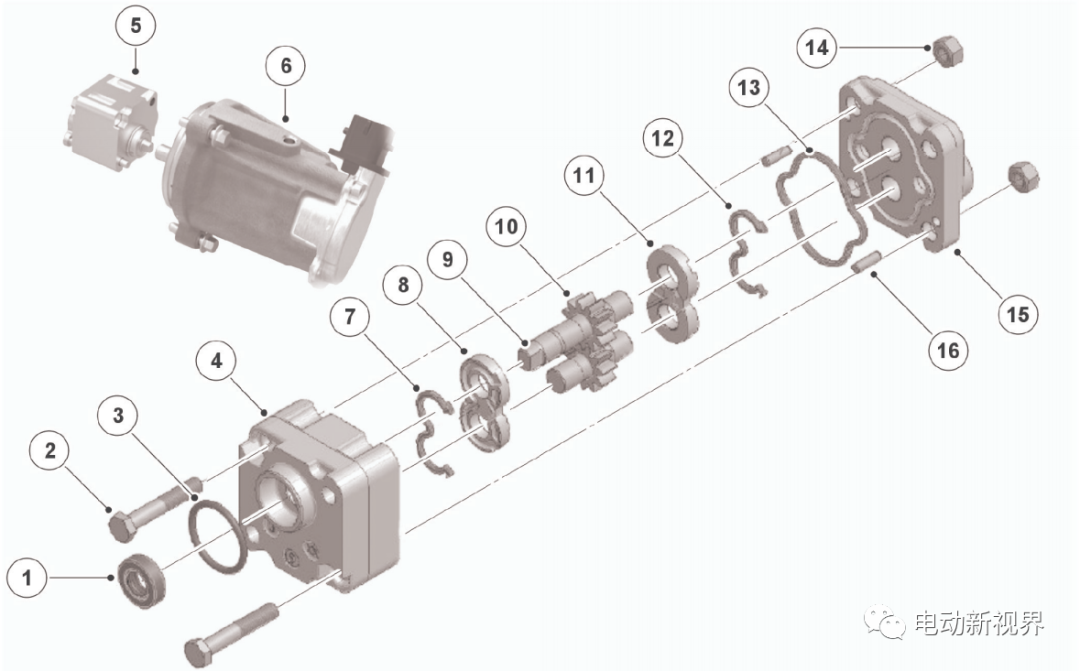 5
6
14
13
12
11
10
9
8
7
4
3
2
1
15
16
电动新视界