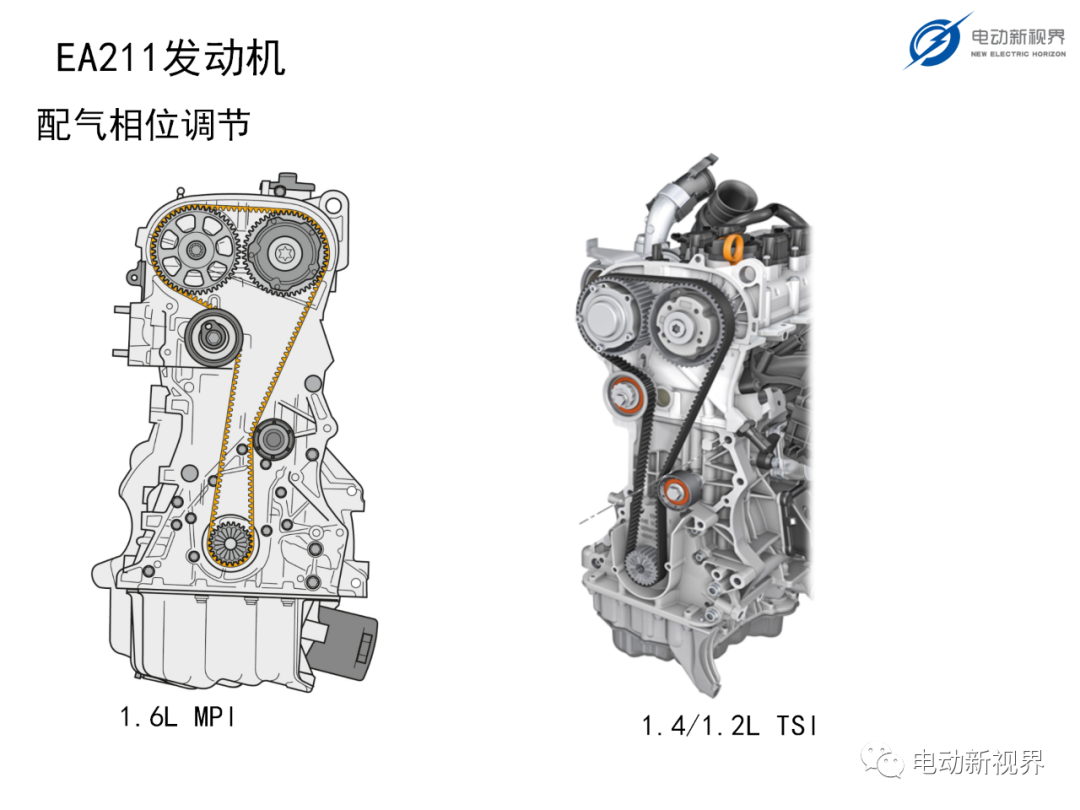 EA211发动机

电动新视界
NEW ELECTRIC HORIZON

配气相位调节

1.6L MPI

1.4/1.2L TSI

电动新视界