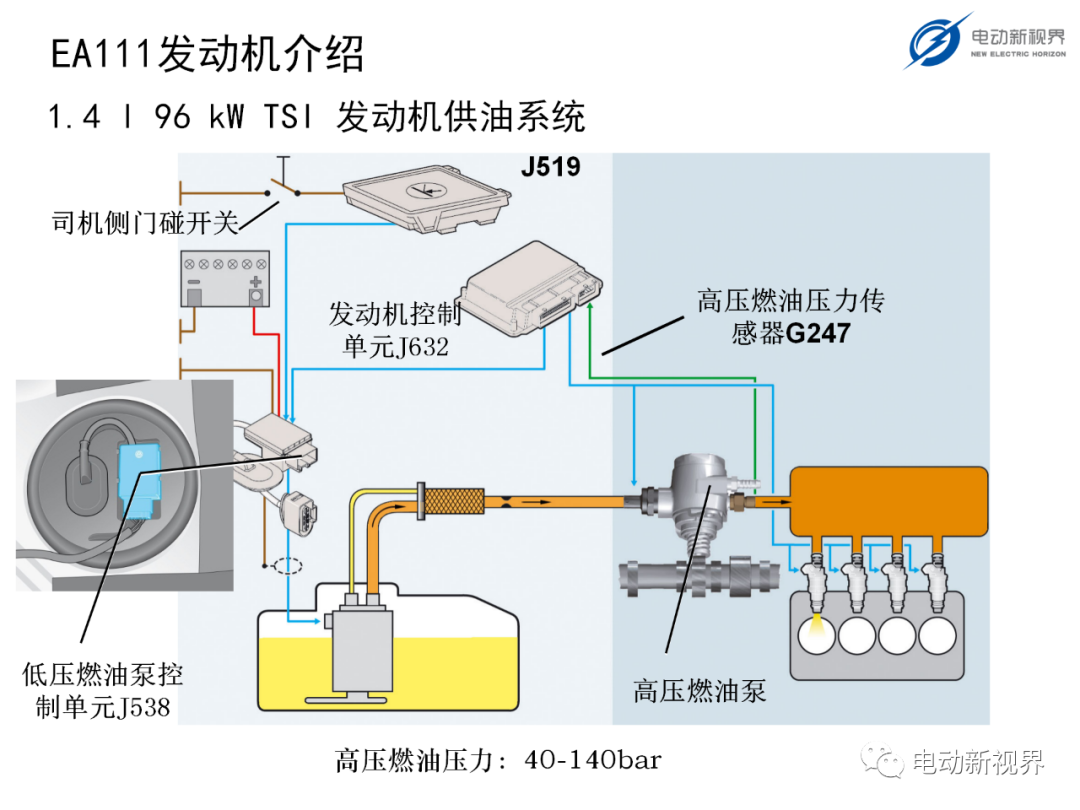 EA111发动机介绍

电动新视界
NEW ELECTRIC HORIZON

1.4 l 96 kW TSI 发动机供油系统

J519

司机侧门碰开关

发动机控制单元J632

高压燃油压力传感器G247

低压燃油泵控制单元J538

高压燃油泵

高压燃油压力：40-140bar

电动新视界