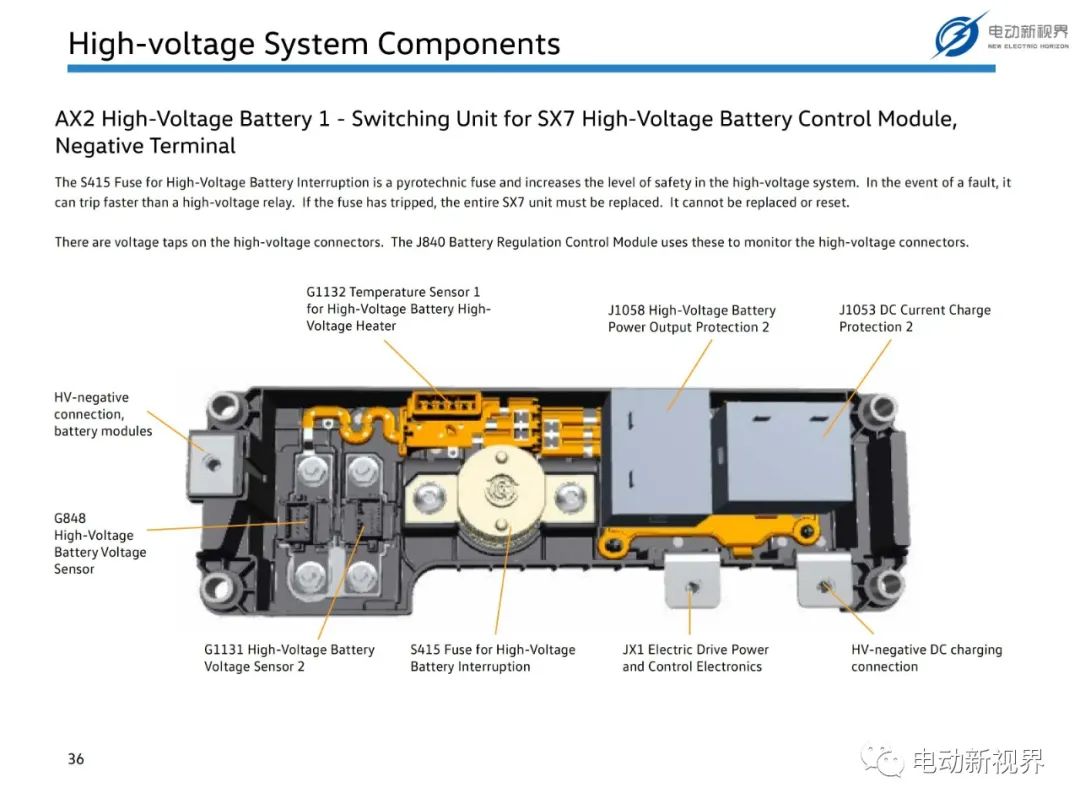 High-voltage System Components

电动新视界
NEW ELECTRIC HORIZON

AX2 High-Voltage Battery 1 - Switching Unit for SX7 High-Voltage Battery Control Module, Negative Terminal

The S415 Fuse for High-Voltage Battery Interruption is a pyrotechnic fuse and increases the level of safety in the high-voltage system. In the event of a fault, it can trip faster than a high-voltage relay. If the fuse has tripped, the entire SX7 unit must be replaced. It cannot be replaced or reset.

There are voltage taps on the high-voltage connectors. The J840 Battery Regulation Control Module uses these to monitor the high-voltage connectors.

G1132 Temperature Sensor 1 for High-Voltage Battery High-Voltage Heater

J1058 High-Voltage Battery Power Output Protection 2

J1053 DC Current Charge Protection 2

HV-negative connection, battery modules

G848 High-Voltage Battery Voltage Sensor

G1131 High-Voltage Battery Voltage Sensor 2

S415 Fuse for High-Voltage Battery Interruption

JX1 Electric Drive Power and Control Electronics

HV-negative DC charging connection

36

电动新视界