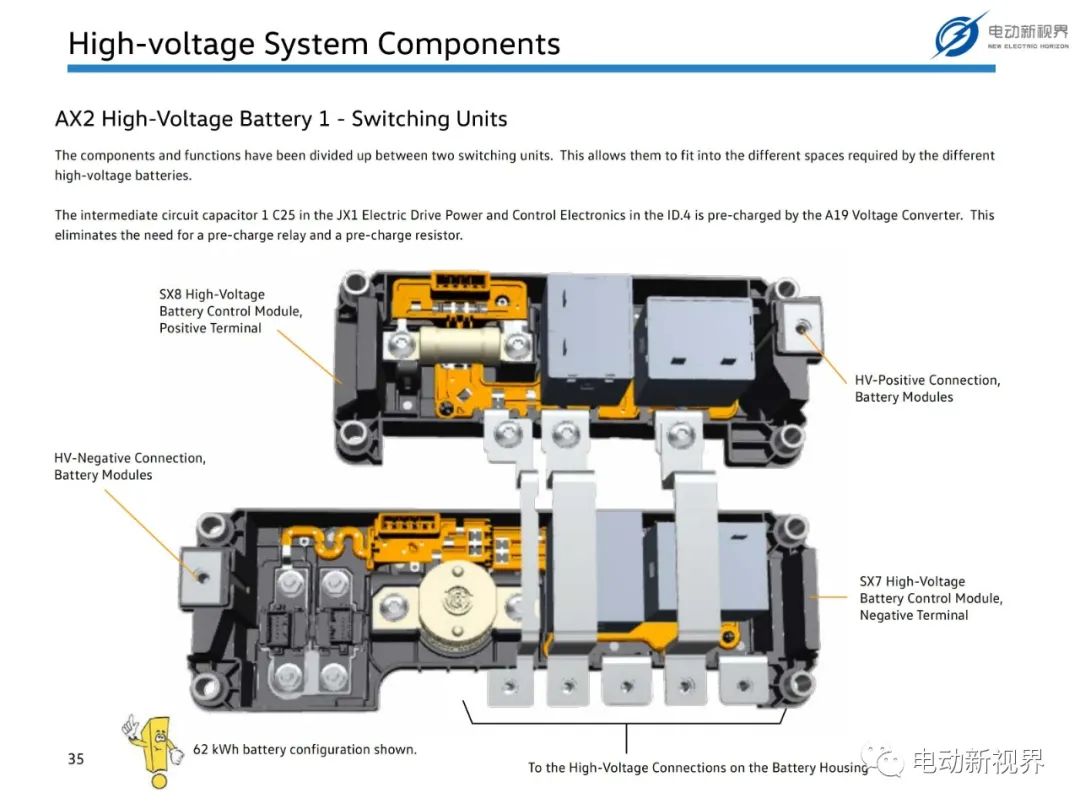 High-voltage System Components

电动新视界
NEW ELECTRIC HORIZON

AX2 High-Voltage Battery 1 - Switching Units

The components and functions have been divided up between two switching units. This allows them to fit into the different spaces required by the different high-voltage batteries.

The intermediate circuit capacitor 1 C25 in the JX1 Electric Drive Power and Control Electronics in the ID.4 is pre-charged by the A19 Voltage Converter. This eliminates the need for a pre-charge relay and a pre-charge resistor.

SX8 High-Voltage Battery Control Module, Positive Terminal

HV-Positive Connection, Battery Modules

HV-Negative Connection, Battery Modules

SX7 High-Voltage Battery Control Module, Negative Terminal

35

62 kWh battery configuration shown.

To the High-Voltage Connections on the Battery Housing

电动新视界