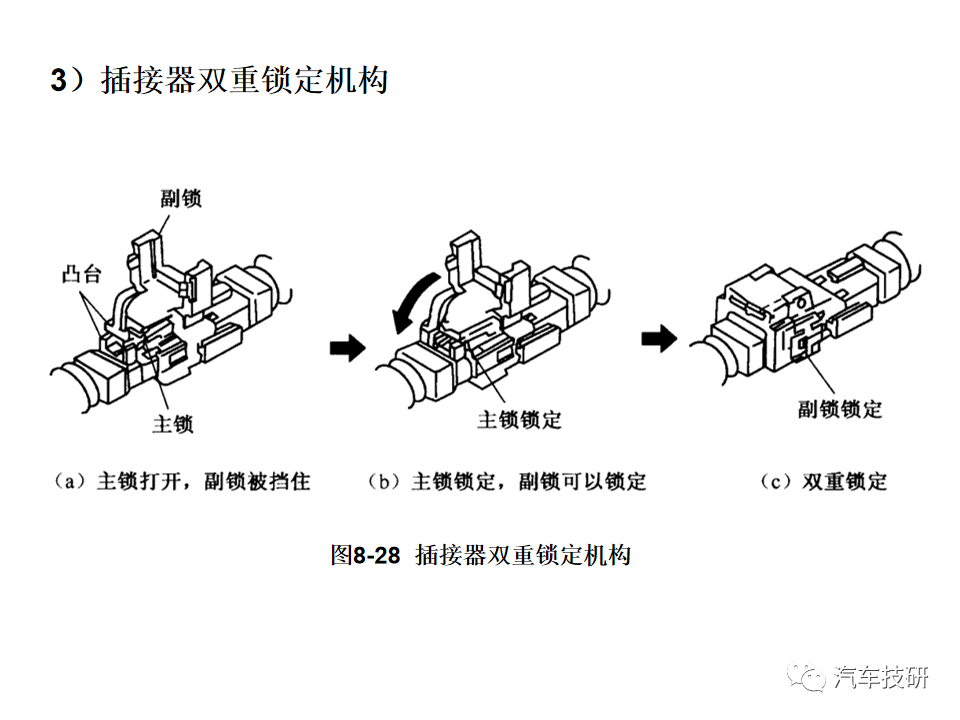 3）插接器双重锁定机构

副锁

凸台

主锁

主锁锁定

副锁锁定

（a）主锁打开，副锁被挡住

（b）主锁锁定，副锁可以锁定

（c）双重锁定

图8-28 插接器双重锁定机构

汽车技研