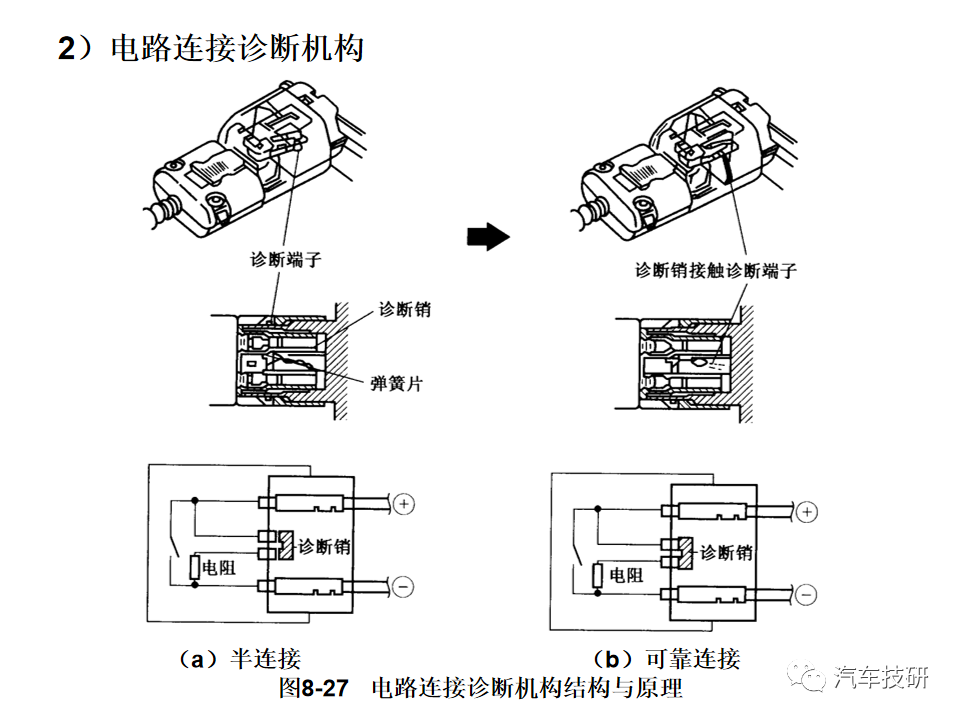 2）电路连接诊断机构

诊断端子

诊断销

弹簧片

诊断销接触诊断端子

+

诊断销

电阻

−

+

诊断销

电阻

−

（a）半连接

（b）可靠连接

图8-27　电路连接诊断机构结构与原理

汽车技研