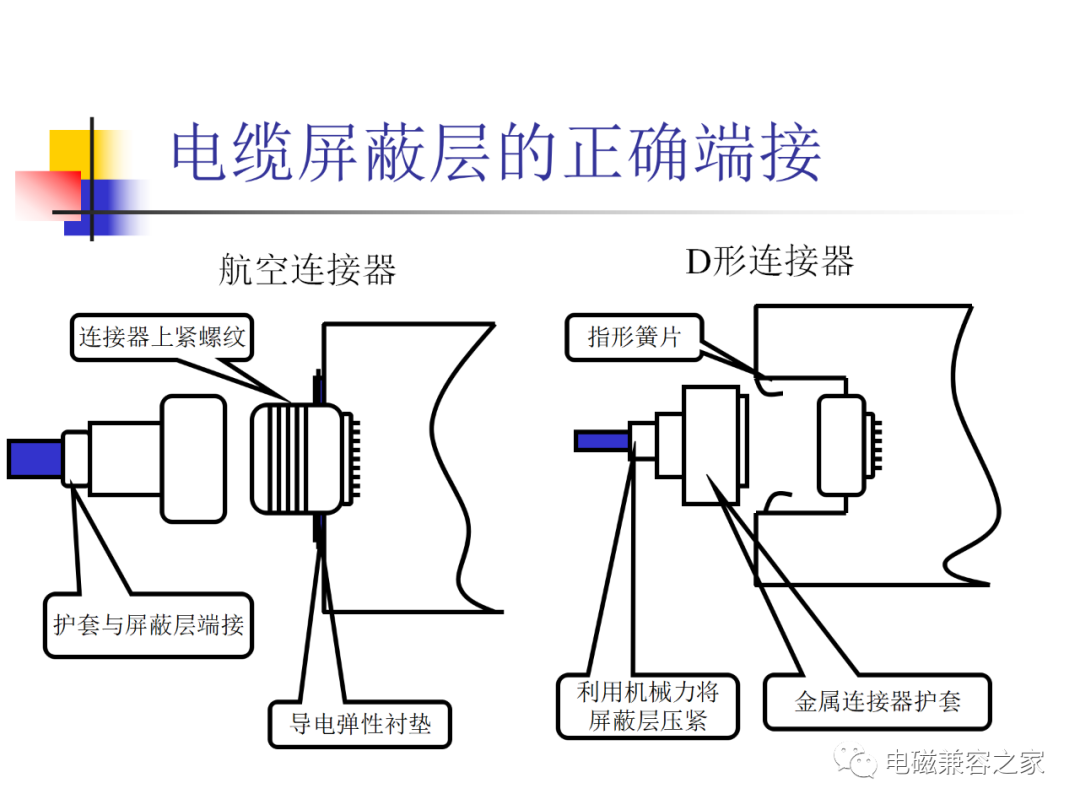 电缆屏蔽层的正确端接

航空连接器

连接器上紧螺纹

护套与屏蔽层端接

导电弹性衬垫

D形连接器

指形簧片

利用机械力将屏蔽层压紧

金属连接器护套

电磁兼容之家