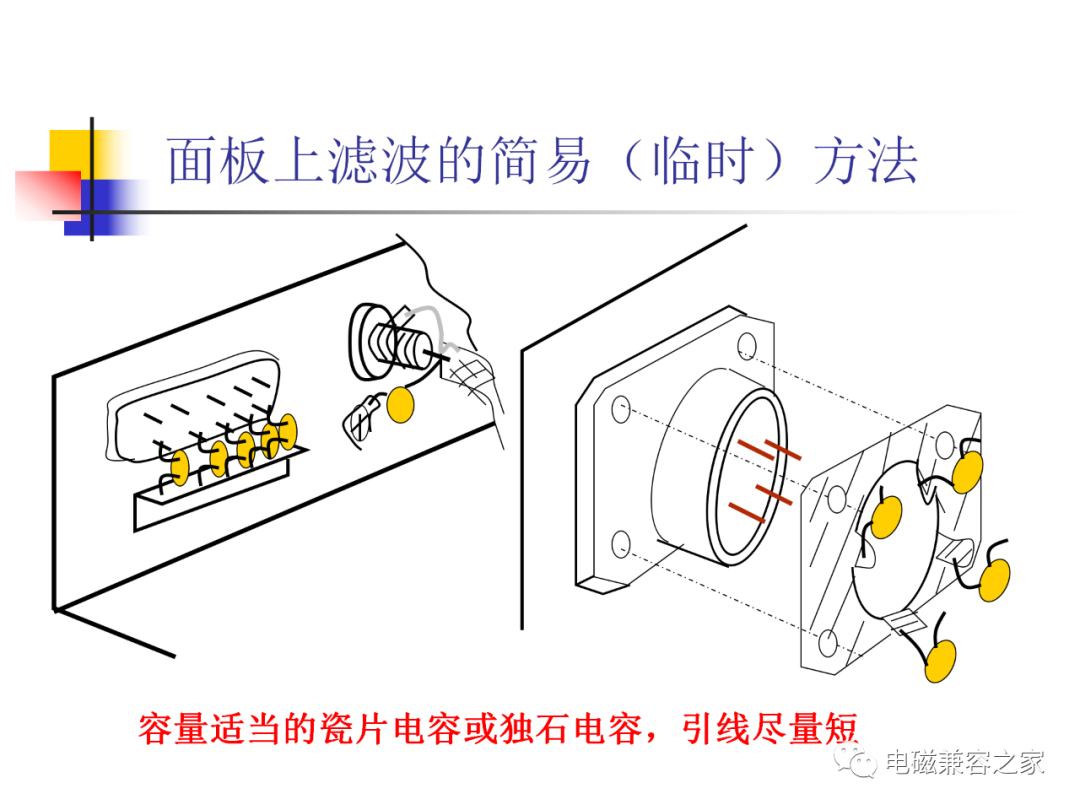 面板上滤波的简易（临时）方法

容量适当的瓷片电容或独石电容，引线尽量短

电磁兼容之家