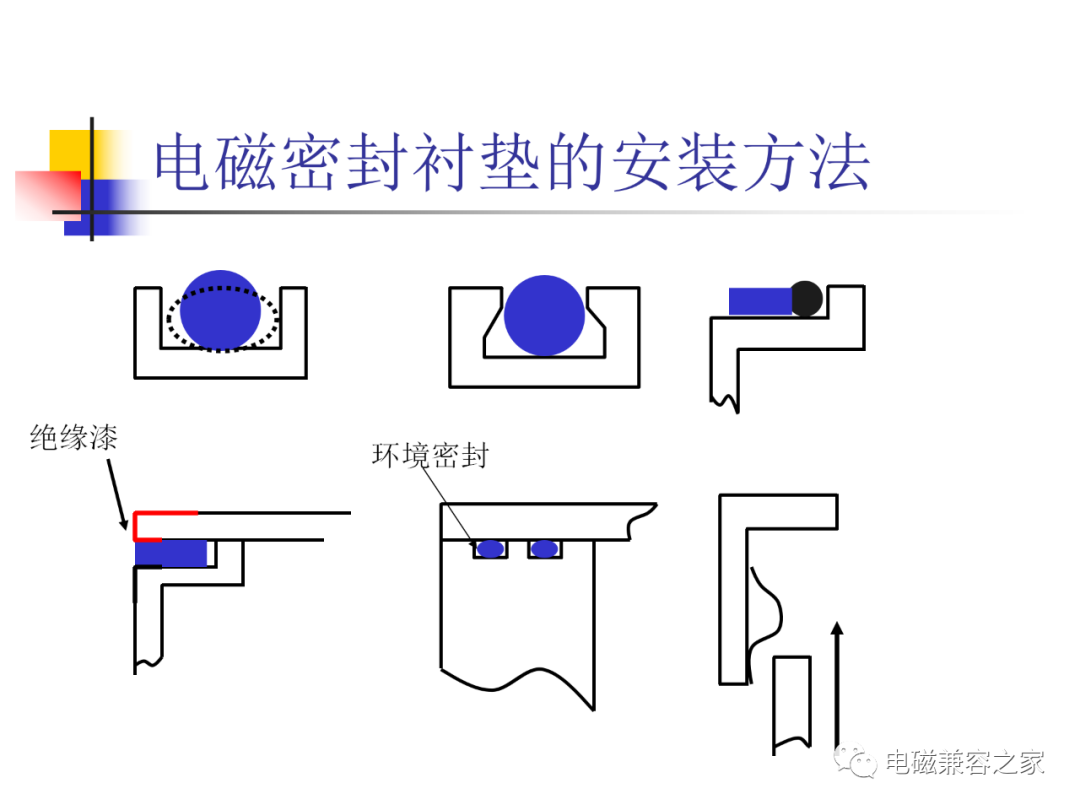 电磁密封衬垫的安装方法

绝缘漆

环境密封

电磁兼容之家