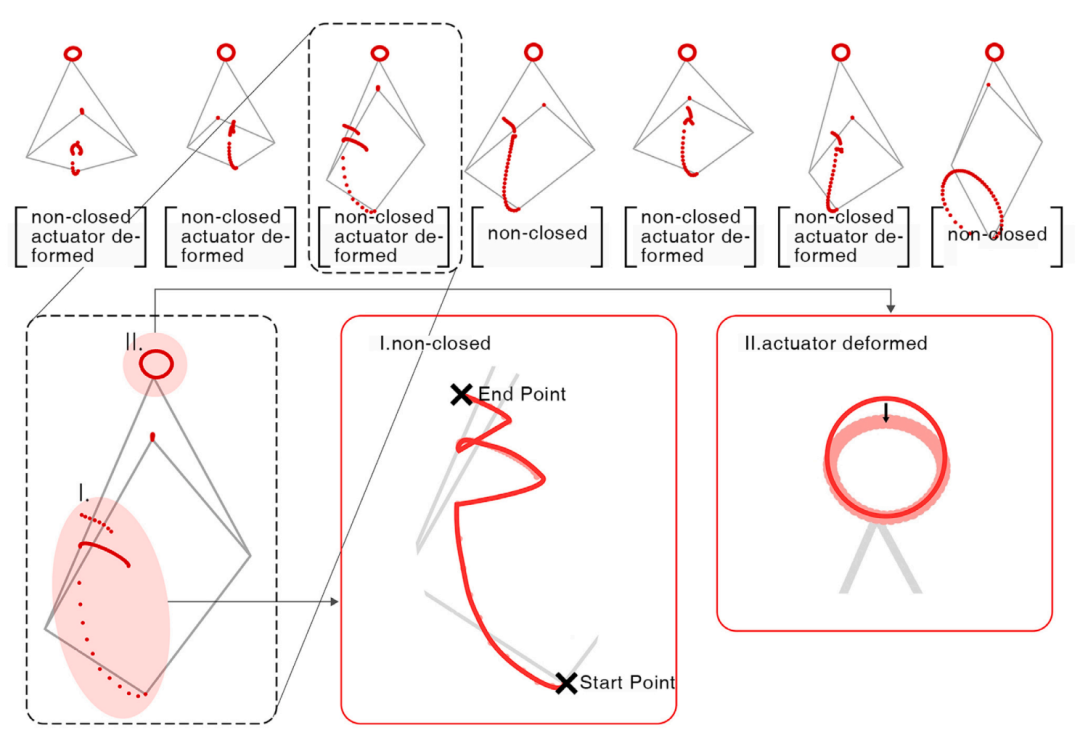 non-closed actuator deformed

non-closed actuator deformed

non-closed actuator deformed

non-closed

non-closed actuator deformed

non-closed actuator deformed

non-closed

II.

I.

I.non-closed

End Point

Start Point

II.actuator deformed