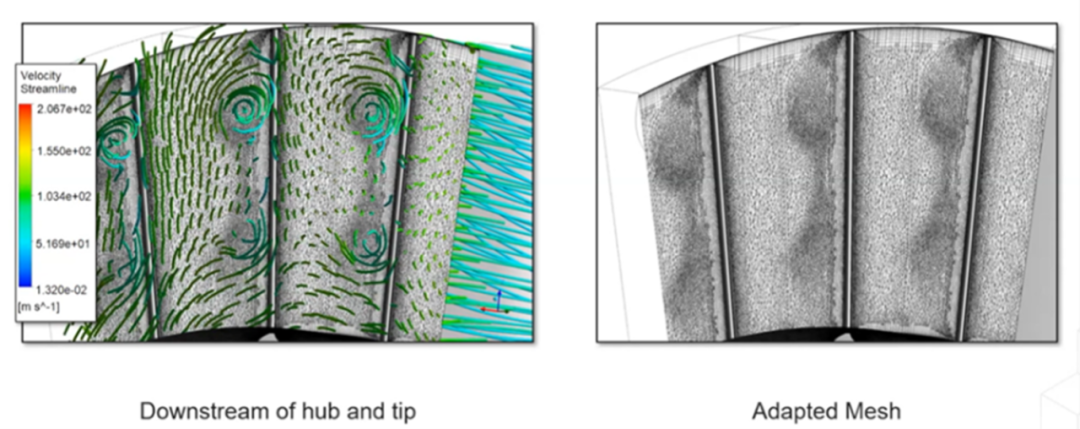 Velocity Streamline

2.067e+02

1.550e+02

1.034e+02

5.169e+01

1.320e-02

[m s^-1]

Downstream of hub and tip

Adapted Mesh