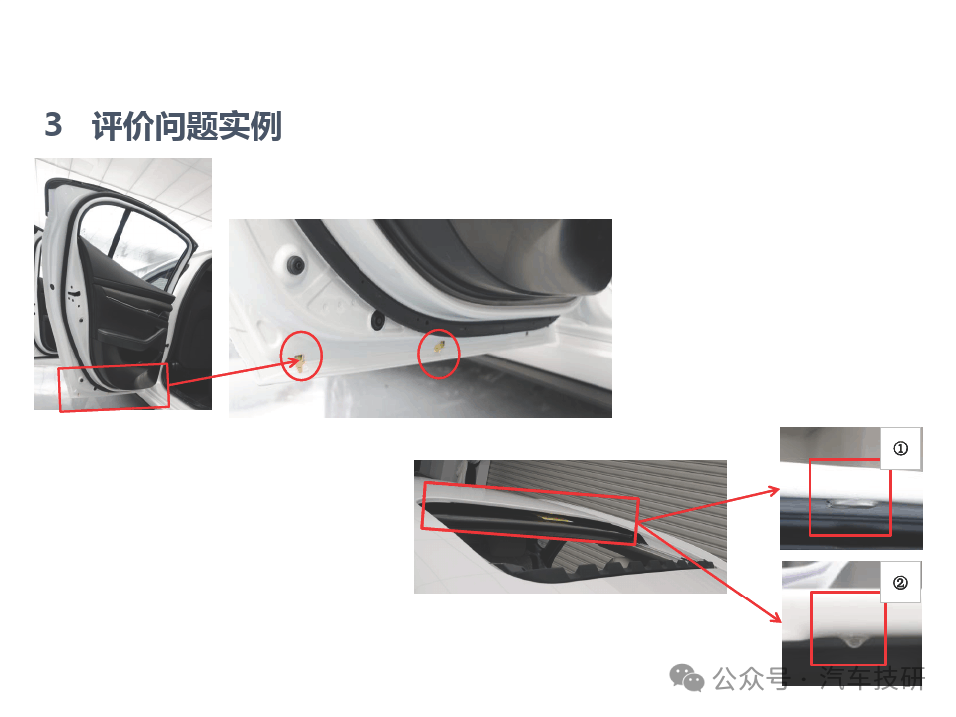 3 评价问题实例

①

②

公众号 · 汽车技研