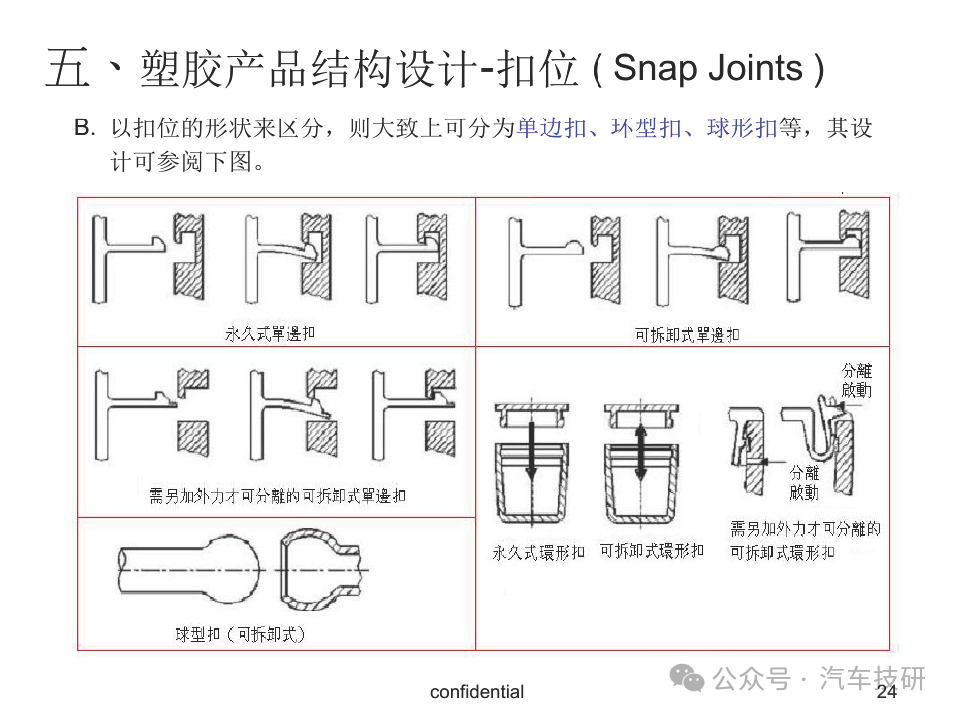 五、塑胶产品结构设计-扣位 ( Snap Joints )

B. 以扣位的形状来区分，则大致上可分为单边扣、环型扣、球形扣等，其设计可参阅下图。

永久式單邊扣

可拆卸式單邊扣

需另加外力才可分離的可拆卸式單邊扣

分離啟動

分離啟動

永久式環形扣

可拆卸式環形扣

需另加外力才可分離的可拆卸式環形扣

球型扣（可拆卸式）

confidential

公众号 · 汽车技研

24