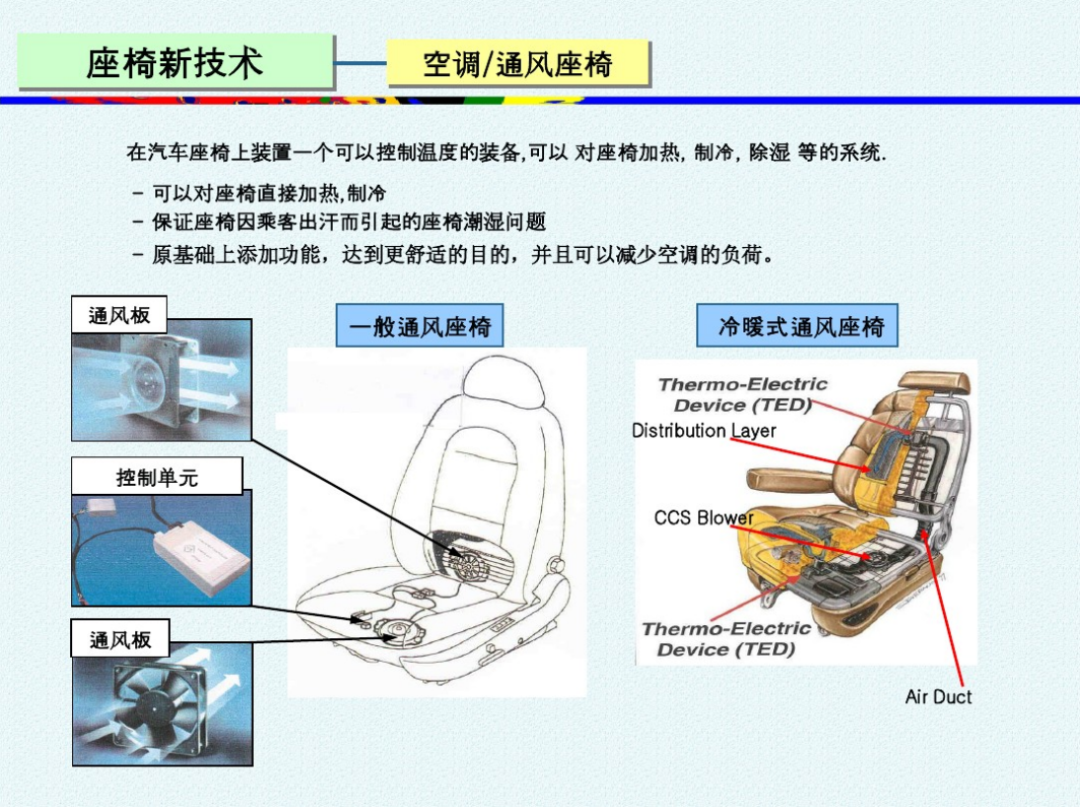 座椅新技术

空调/通风座椅

在汽车座椅上装置一个可以控制温度的装备,可以 对座椅加热, 制冷, 除湿 等的系统.

- 可以对座椅直接加热,制冷
- 保证座椅因乘客出汗而引起的座椅潮湿问题
- 原基础上添加功能，达到更舒适的目的，并且可以减少空调的负荷。

通风板

控制单元

通风板

一般通风座椅

冷暖式通风座椅

Thermo-Electric Device (TED)

Distribution Layer

CCS Blower

Thermo-Electric Device (TED)

Air Duct