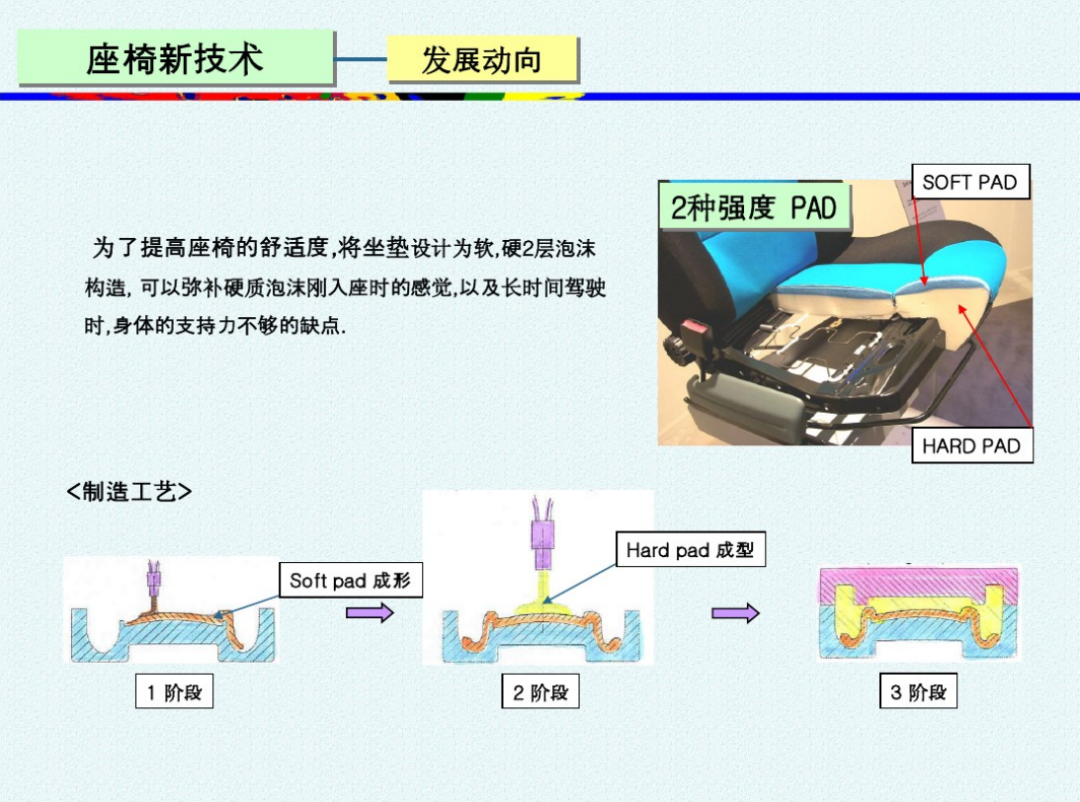 座椅新技术

发展动向

为了提高座椅的舒适度,将坐垫设计为软,硬2层泡沫构造, 可以弥补硬质泡沫刚入座时的感觉,以及长时间驾驶时,身体的支持力不够的缺点.

2种强度 PAD

SOFT PAD

HARD PAD

<制造工艺>

Soft pad 成形

Hard pad 成型

1 阶段

2 阶段

3 阶段