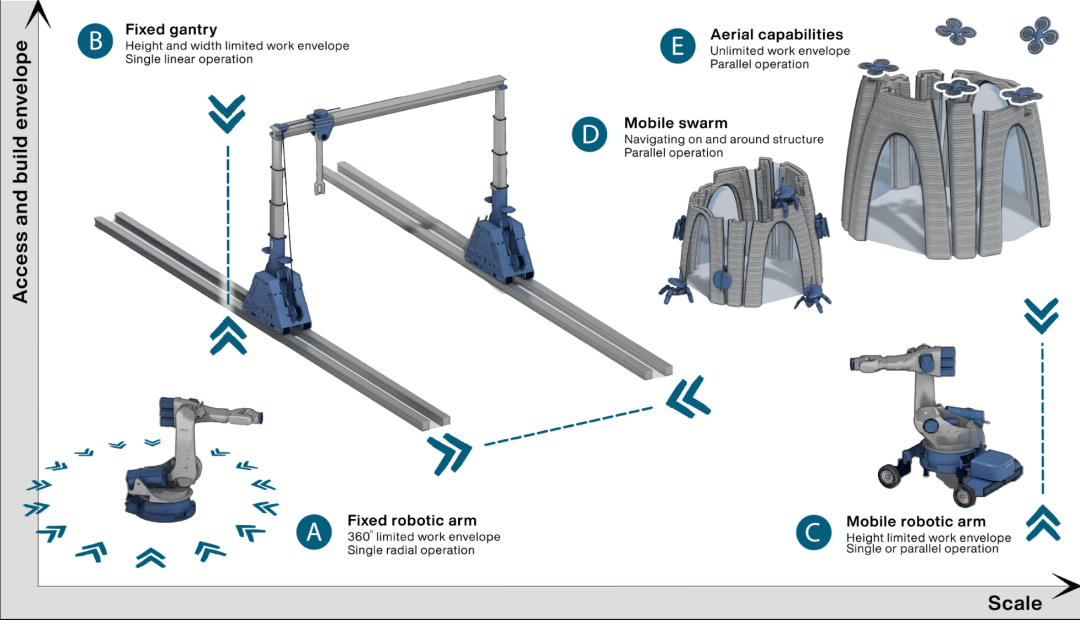 Access and build envelope

B
Fixed gantry
Height and width limited work envelope
Single linear operation

E
Aerial capabilities
Unlimited work envelope
Parallel operation

D
Mobile swarm
Navigating on and around structure
Parallel operation

A
Fixed robotic arm
360° limited work envelope
Single radial operation

C
Mobile robotic arm
Height limited work envelope
Single or parallel operation

Scale