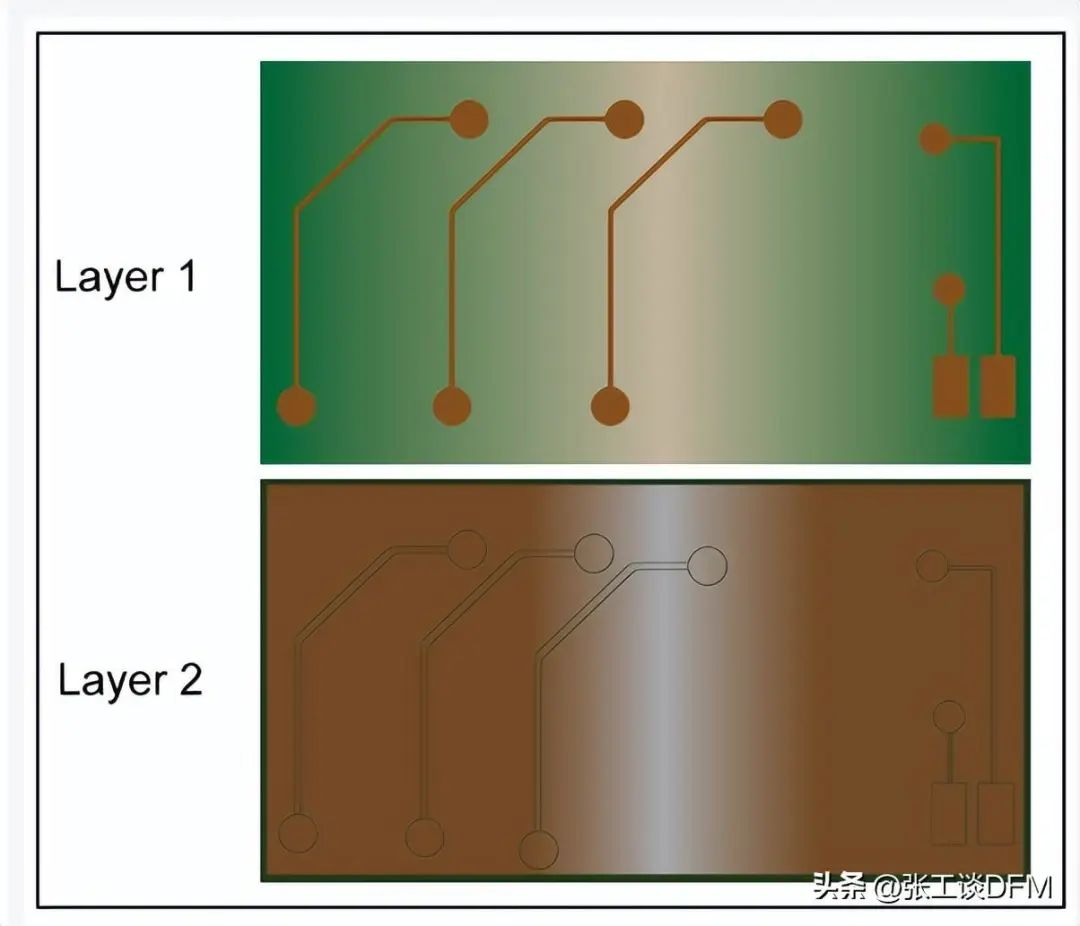 Layer 1

Layer 2

头条 @张工谈DFM