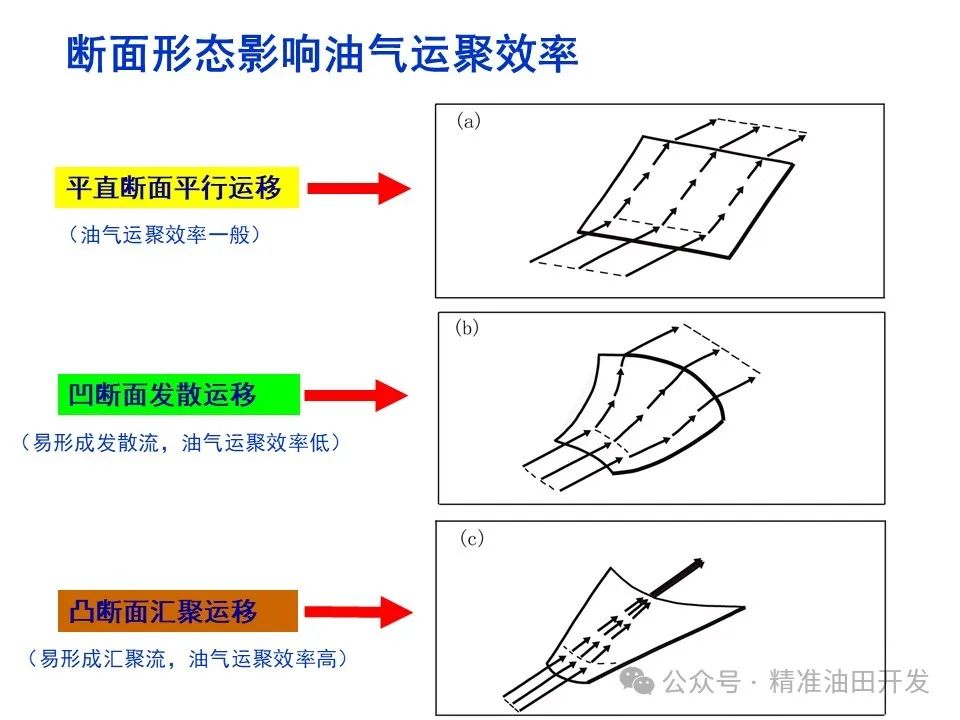 断面形态影响油气运聚效率

平直断面平行运移

（油气运聚效率一般）

(a)

凹断面发散运移

（易形成发散流，油气运聚效率低）

(b)

凸断面汇聚运移

（易形成汇聚流，油气运聚效率高）

(c)

公众号 · 精准油田开发