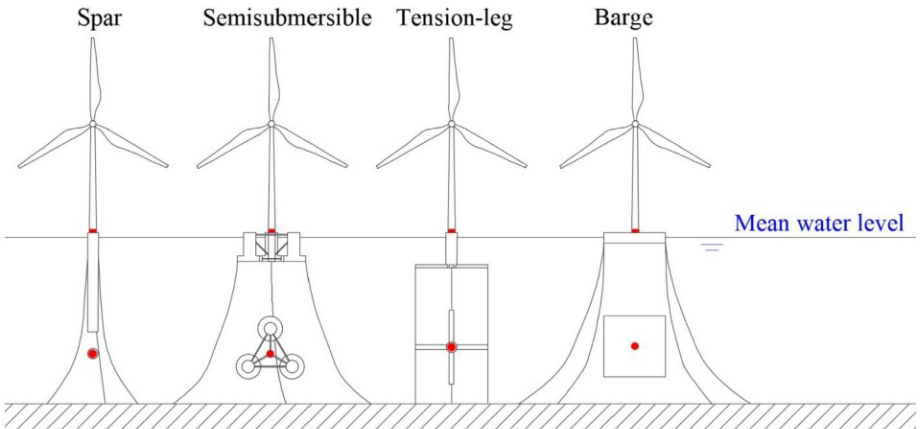 Spar
Semisubmersible
Tension-leg
Barge
Mean water level