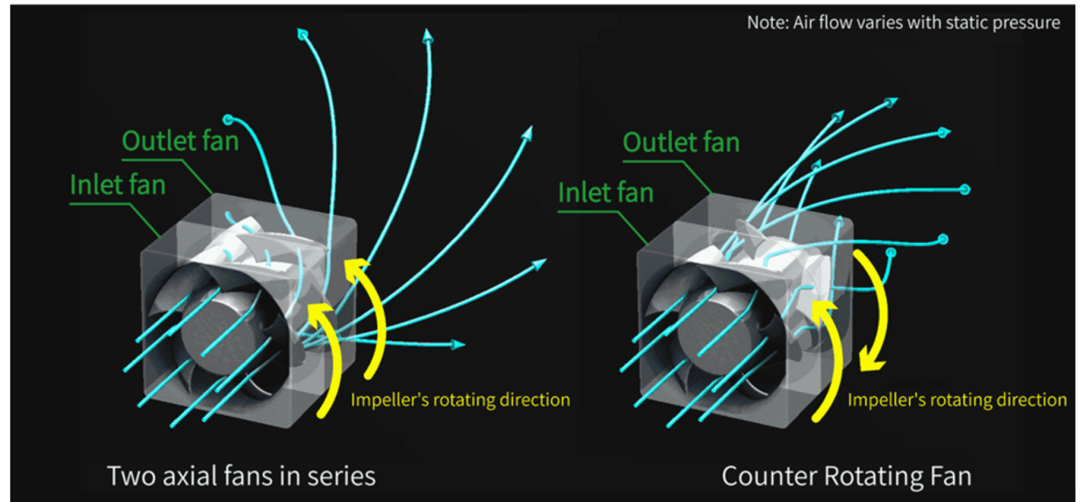 Note: Air flow varies with static pressure

Outlet fan
Inlet fan
Impeller's rotating direction
Two axial fans in series

Outlet fan
Inlet fan
Impeller's rotating direction
Counter Rotating Fan