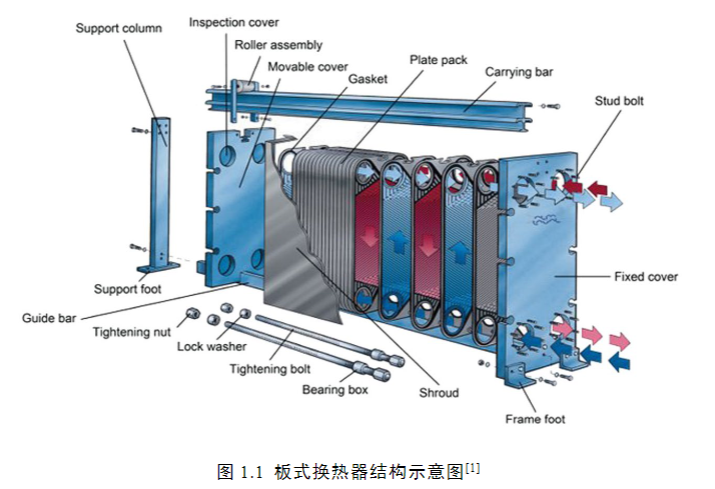 Support column
Inspection cover
Roller assembly
Movable cover
Gasket
Plate pack
Carrying bar
Stud bolt
Fixed cover
Support foot
Guide bar
Tightening nut
Lock washer
Tightening bolt
Bearing box
Shroud
Frame foot

图 1.1 板式换热器结构示意图$^{[1]}$