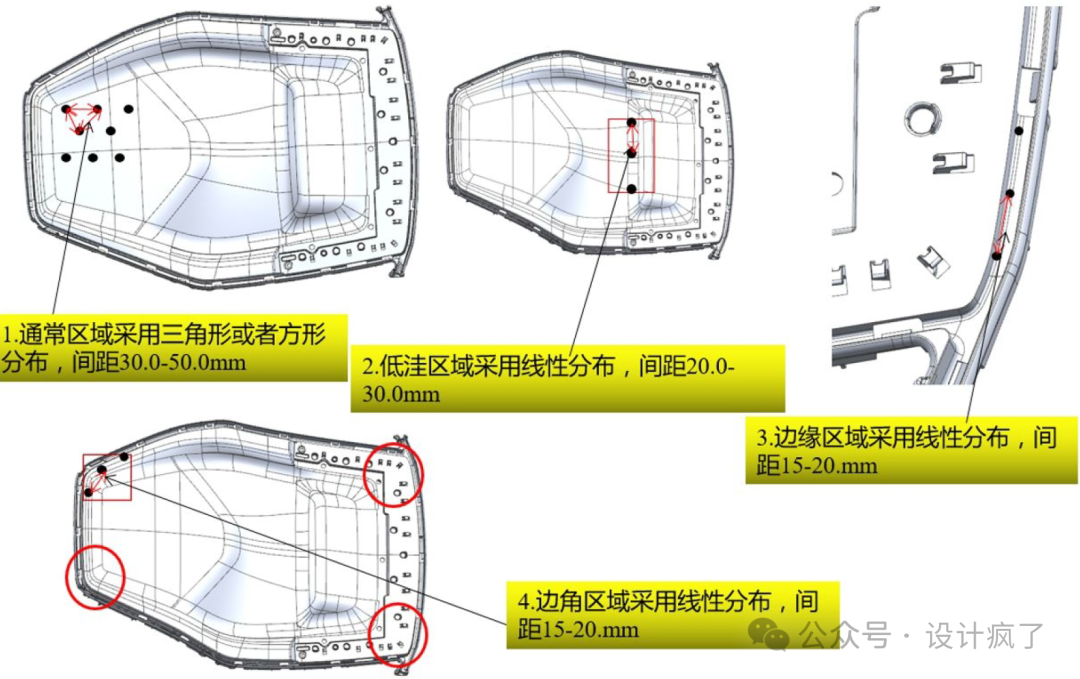 1.通常区域采用三角形或者方形分布，间距30.0-50.0mm

2.低洼区域采用线性分布，间距20.0-30.0mm

3.边缘区域采用线性分布，间距15-20.mm

4.边角区域采用线性分布，间距15-20.mm

公众号 · 设计疯了