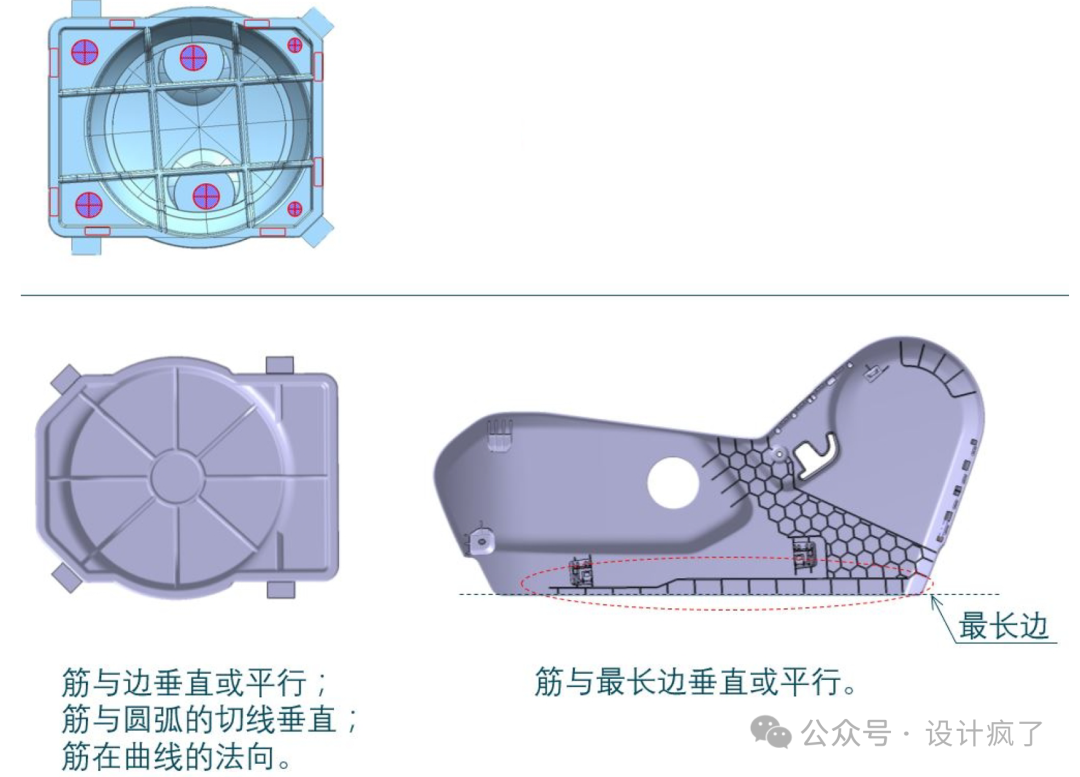 最长边

筋与边垂直或平行；
筋与圆弧的切线垂直；
筋在曲线的法向。

筋与最长边垂直或平行。

公众号 · 设计疯了