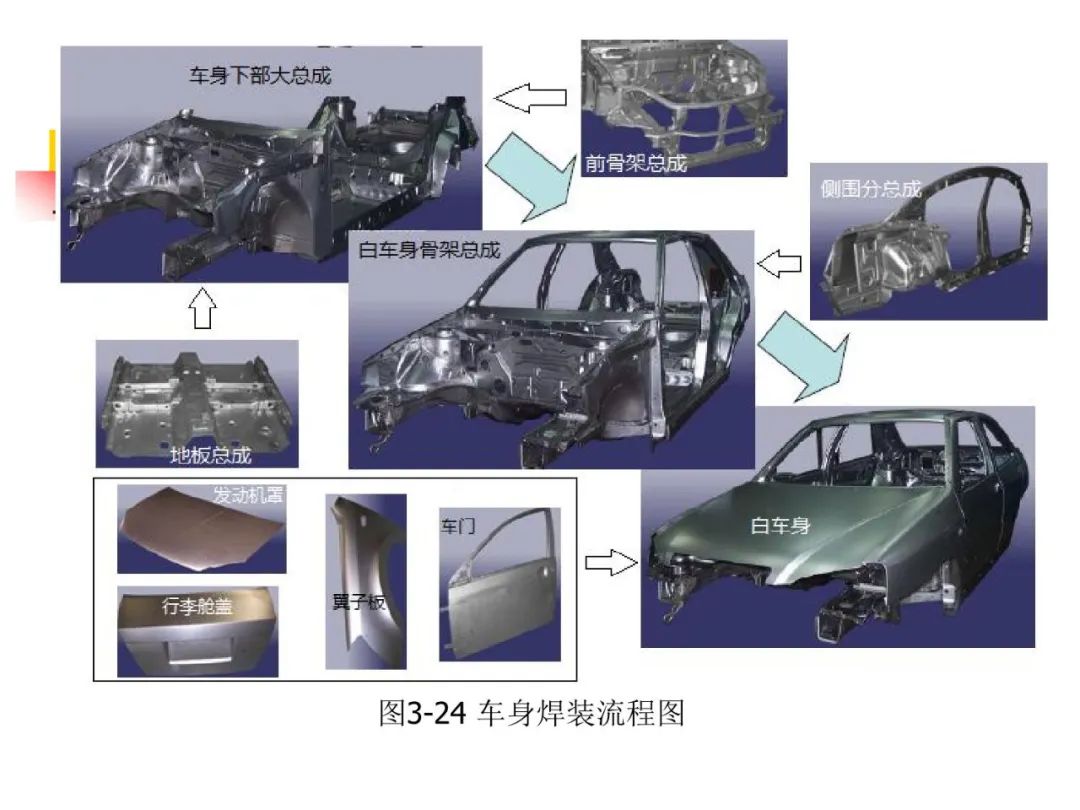 车身下部大总成

前骨架总成

侧围分总成

白车身骨架总成

地板总成

发动机罩

行李舱盖

翼子板

车门

白车身

图3-24 车身焊装流程图