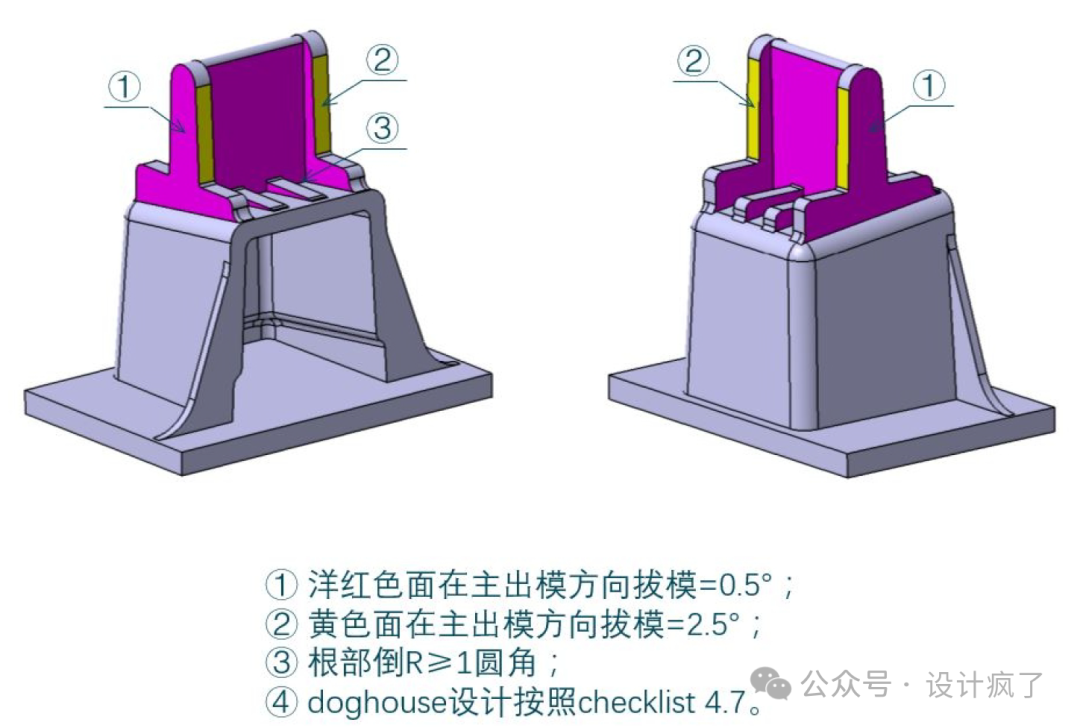 ① ② ③

② ①

① 洋红色面在主出模方向拔模=0.5°；
② 黄色面在主出模方向拔模=2.5°；
③ 根部倒R≥1圆角；
④ doghouse设计按照checklist 4.7。

公众号 · 设计疯了