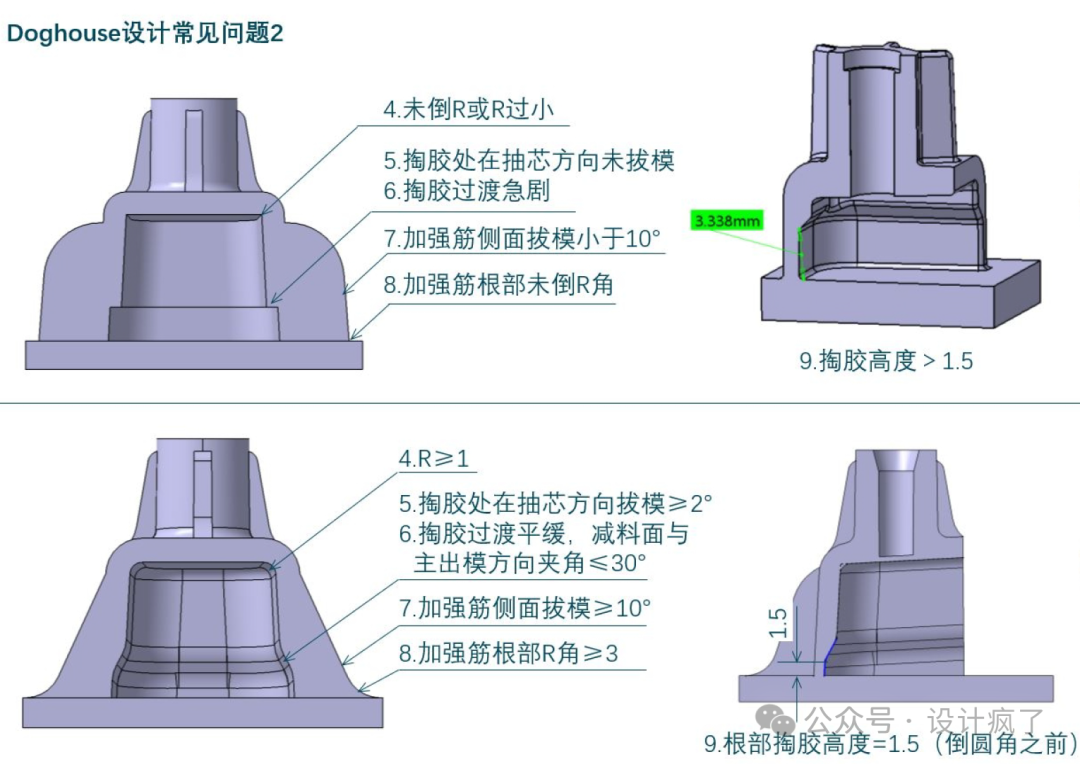 Doghouse设计常见问题2

4.未倒R或R过小
5.掏胶处在抽芯方向未拔模
6.掏胶过渡急剧
7.加强筋侧面拔模小于10°
8.加强筋根部未倒R角

3.338mm

9.掏胶高度 > 1.5

4.R≥1
5.掏胶处在抽芯方向拔模≥2°
6.掏胶过渡平缓，减料面与主出模方向夹角≤30°
7.加强筋侧面拔模≥10°
8.加强筋根部R角≥3

1.5

公众号 · 设计疯了

9.根部掏胶高度=1.5（倒圆角之前）