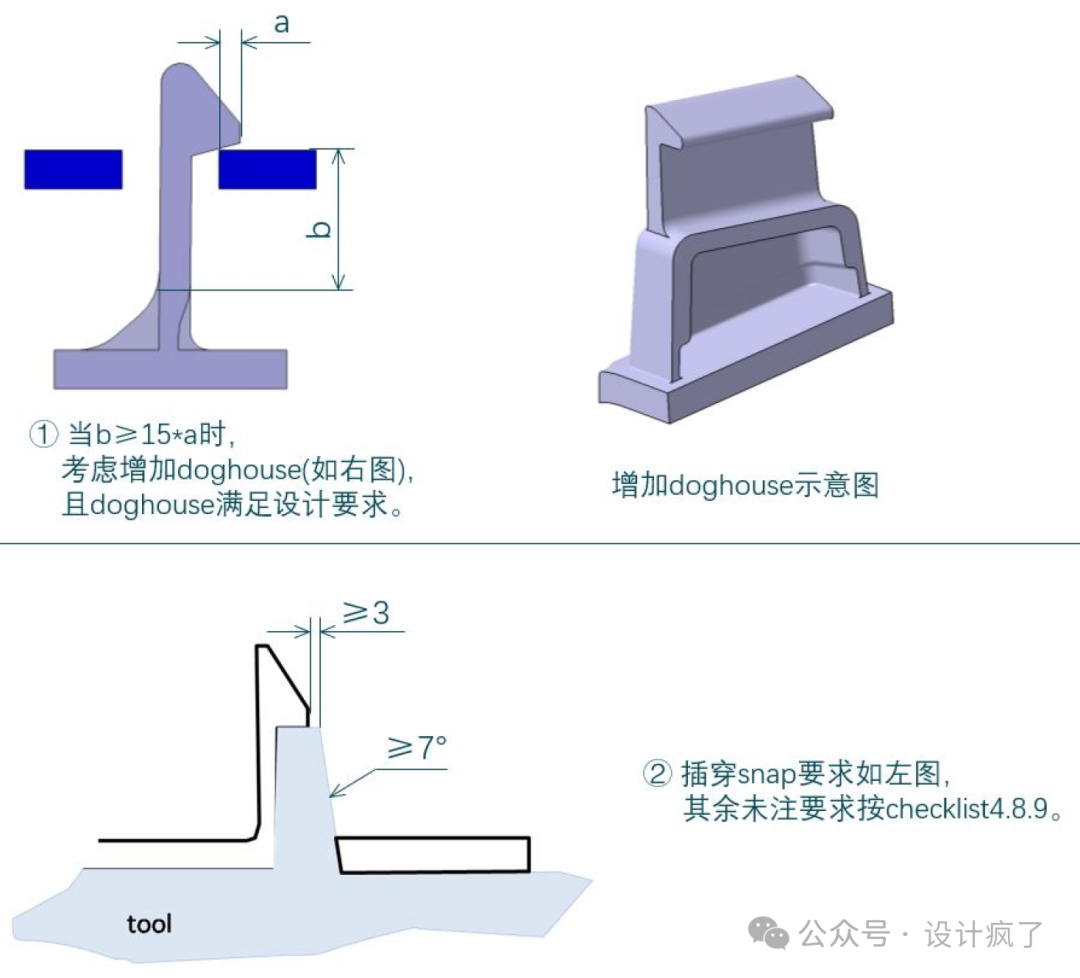 a

b

① 当b≥15*a时,
考虑增加doghouse(如右图),
且doghouse满足设计要求。

增加doghouse示意图

≥3

≥7°

tool

② 插穿snap要求如左图,
其余未注要求按checklist4.8.9。

公众号 · 设计疯了