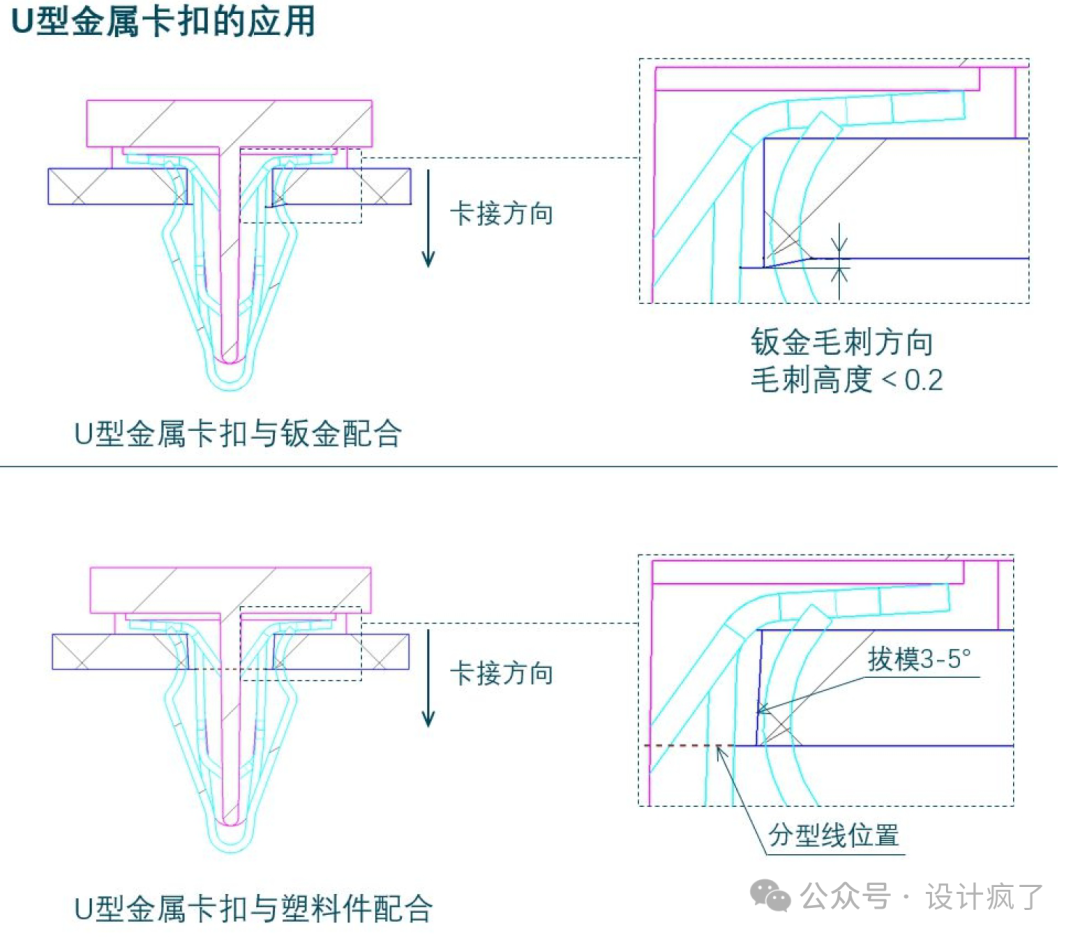 U型金属卡扣的应用

卡接方向

钣金毛刺方向
毛刺高度 < 0.2

U型金属卡扣与钣金配合

卡接方向

拔模3-5°

分型线位置

U型金属卡扣与塑料件配合

公众号 · 设计疯了