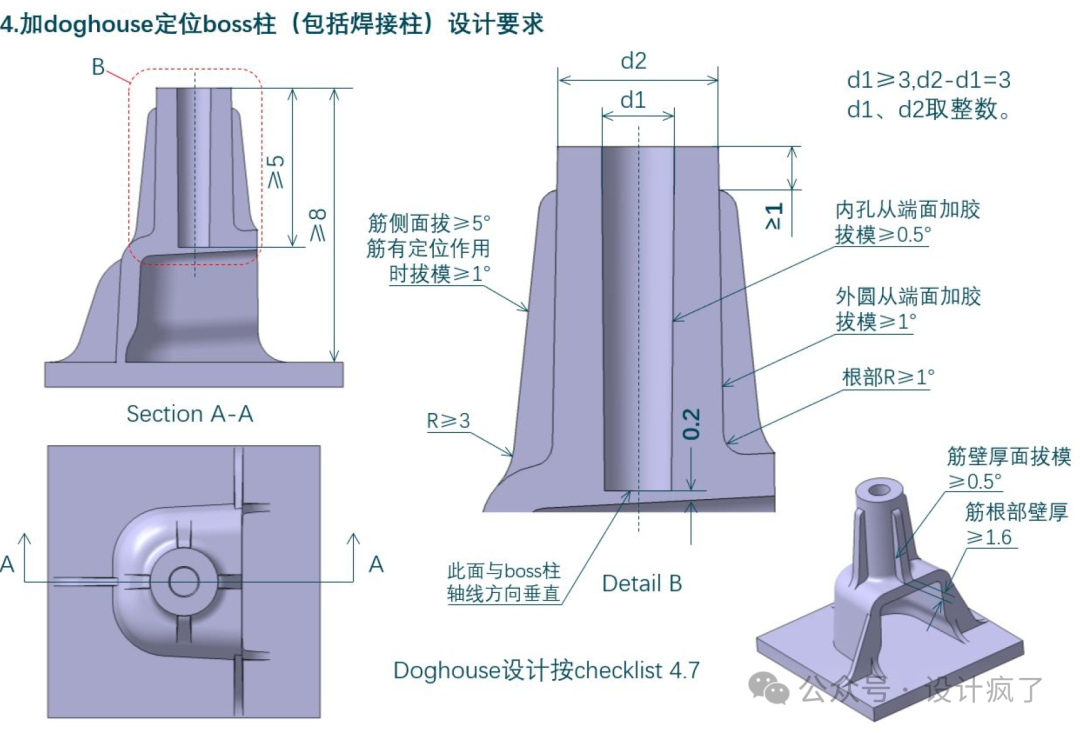 4.加doghouse定位boss柱（包括焊接柱）设计要求

B

≥5

≥8

Section A-A

A

A

d2

d1

d1≥3,d2-d1=3
d1、d2取整数。

≥1

筋侧面拔≥5°
筋有定位作用
时拔模≥1°

内孔从端面加胶
拔模≥0.5°

外圆从端面加胶
拔模≥1°

根部R≥1°

R≥3

0.2

此面与boss柱
轴线方向垂直

Detail B

筋壁厚面拔模
≥0.5°

筋根部壁厚
≥1.6

Doghouse设计按checklist 4.7

公众号 · 设计疯了